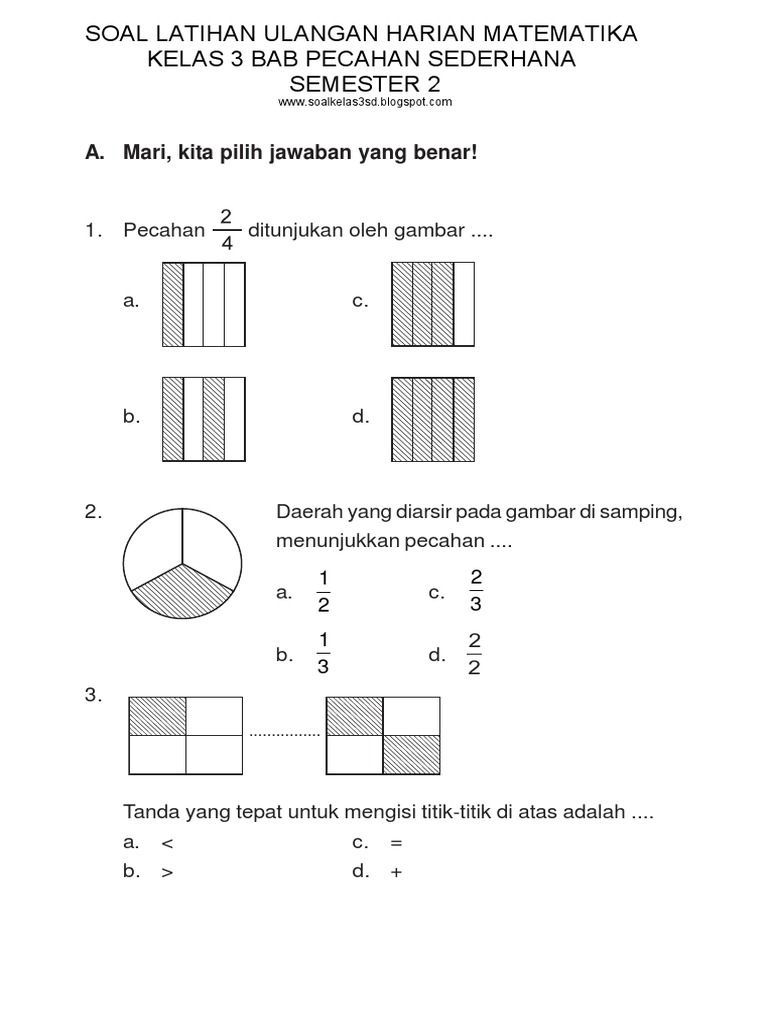 SOAL LATIHAN ULANGAN HARIAN MATEMATIKA
KELAS 3 BAB PECAHAN SEDERHANA
SEMESTER 2
www.soalkelas3sd.blogspot.com

A. Mari, kita pilih jawaban yang benar!

1. Pecahan $\frac{2}{4}$ ditunjukan oleh gambar ....

a.

c.

b.

d.

2. Daerah yang diarsir pada gambar di samping, menunjukkan pecahan ....

a. $\frac{1}{2}$

c. $\frac{2}{3}$

b. $\frac{1}{3}$

d. $\frac{2}{2}$

3. ...............

Tanda yang tepat untuk mengisi titik-titik di atas adalah ....

a. <

c. =

b. >

d. +