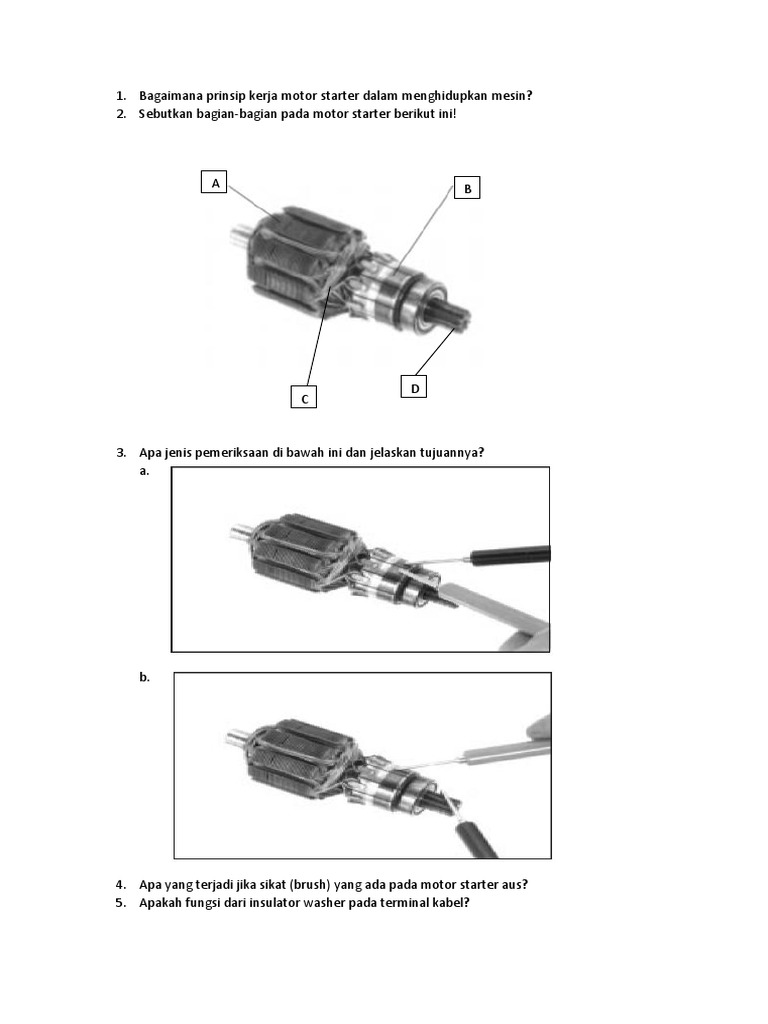 1. Bagaimana prinsip kerja motor starter dalam menghidupkan mesin?
2. Sebutkan bagian-bagian pada motor starter berikut ini!

A
B
C
D

3. Apa jenis pemeriksaan di bawah ini dan jelaskan tujuannya?
a.

b.

4. Apa yang terjadi jika sikat (brush) yang ada pada motor starter aus?
5. Apakah fungsi dari insulator washer pada terminal kabel?