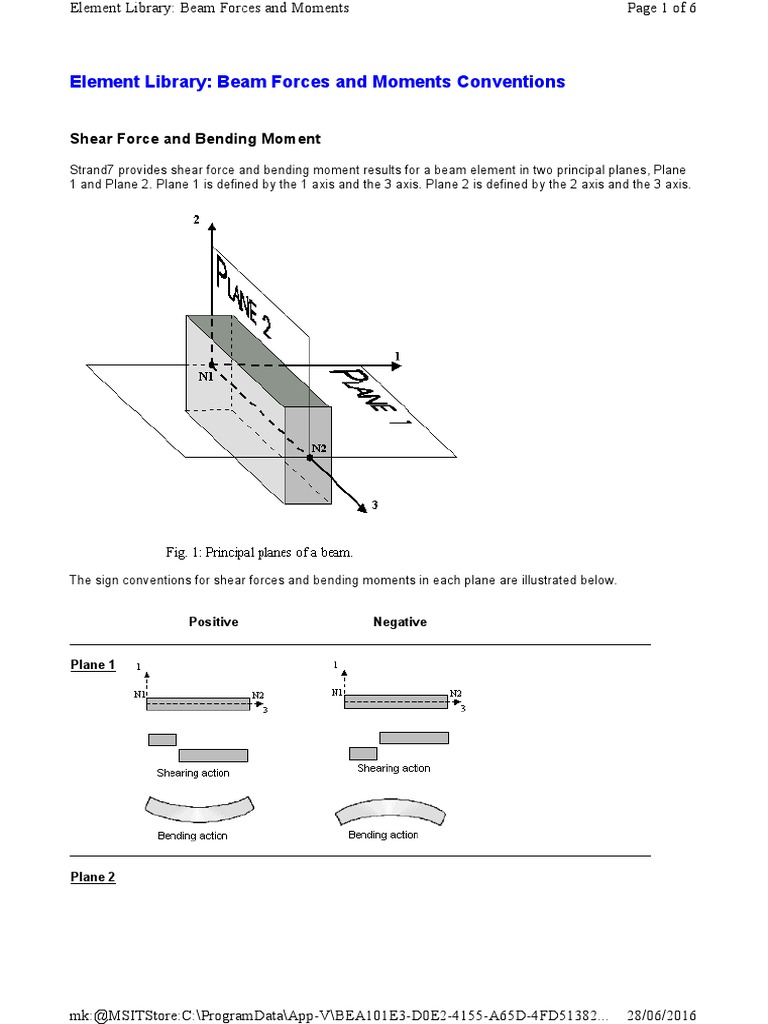 Element Library: Beam Forces and Moments

Page 1 of 6

Element Library: Beam Forces and Moments Conventions

Shear Force and Bending Moment

Strand7 provides shear force and bending moment results for a beam element in two principal planes, Plane 1 and Plane 2. Plane 1 is defined by the 1 axis and the 3 axis. Plane 2 is defined by the 2 axis and the 3 axis.

2

PLANE 2

1

N1

PLANE 1

N2

3

Fig. 1: Principal planes of a beam.

The sign conventions for shear forces and bending moments in each plane are illustrated below.

Positive

Negative

Plane 1

1

N1

N2

3

Shearing action

Bending action

1

N1

N2

3

Shearing action

Bending action

Plane 2

mk:@MSITStore:C:\ProgramData\App-V\BEA101E3-D0E2-4155-A65D-4FD51382...

28/06/2016