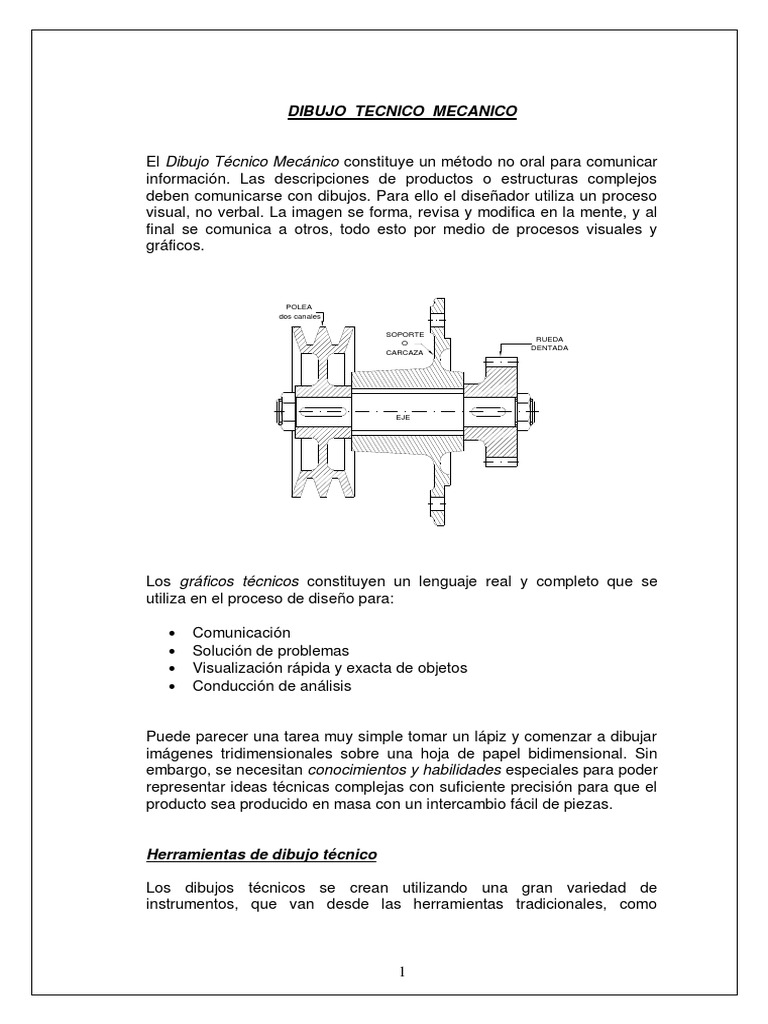 DIBUJO TECNICO MECANICO

El Dibujo Técnico Mecánico constituye un método no oral para comunicar información. Las descripciones de productos o estructuras complejos deben comunicarse con dibujos. Para ello el diseñador utiliza un proceso visual, no verbal. La imagen se forma, revisa y modifica en la mente, y al final se comunica a otros, todo esto por medio de procesos visuales y gráficos.

POLEA
dos canales
SOPORTE
O
CARCAZA
RUEDA
DENTADA
EJE

Los gráficos técnicos constituyen un lenguaje real y completo que se utiliza en el proceso de diseño para:

• Comunicación
• Solución de problemas
• Visualización rápida y exacta de objetos
• Conducción de análisis

Puede parecer una tarea muy simple tomar un lápiz y comenzar a dibujar imágenes tridimensionales sobre una hoja de papel bidimensional. Sin embargo, se necesitan conocimientos y habilidades especiales para poder representar ideas técnicas complejas con suficiente precisión para que el producto sea producido en masa con un intercambio fácil de piezas.

Herramientas de dibujo técnico

Los dibujos técnicos se crean utilizando una gran variedad de instrumentos, que van desde las herramientas tradicionales, como

1