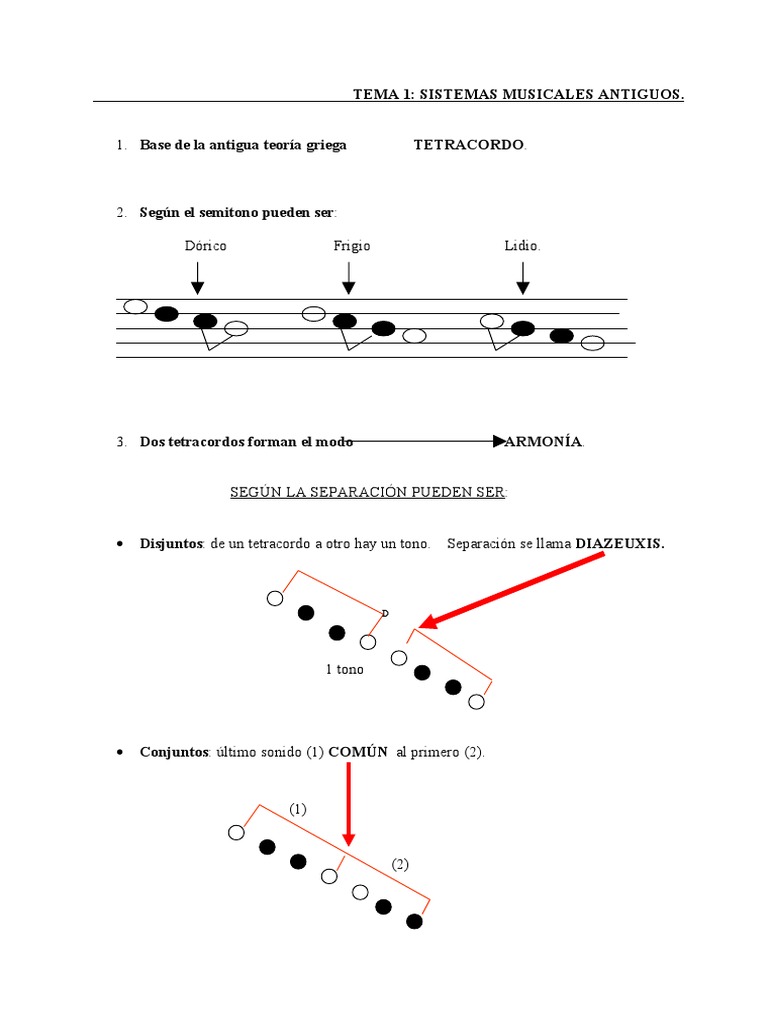 TEMA 1: SISTEMAS MUSICALES ANTIGUOS.

1. Base de la antigua teoría griega TETRACORDO.

2. Según el semitono pueden ser:

Dórico Frigio Lidio.

3. Dos tetracordos forman el modo ARMONÍA.

SEGÚN LA SEPARACIÓN PUEDEN SER:

• Disjuntos: de un tetracordo a otro hay un tono. Separación se llama DIAZEUXIS.

D

1 tono

• Conjuntos: último sonido (1) COMÚN al primero (2).

(1)

(2)