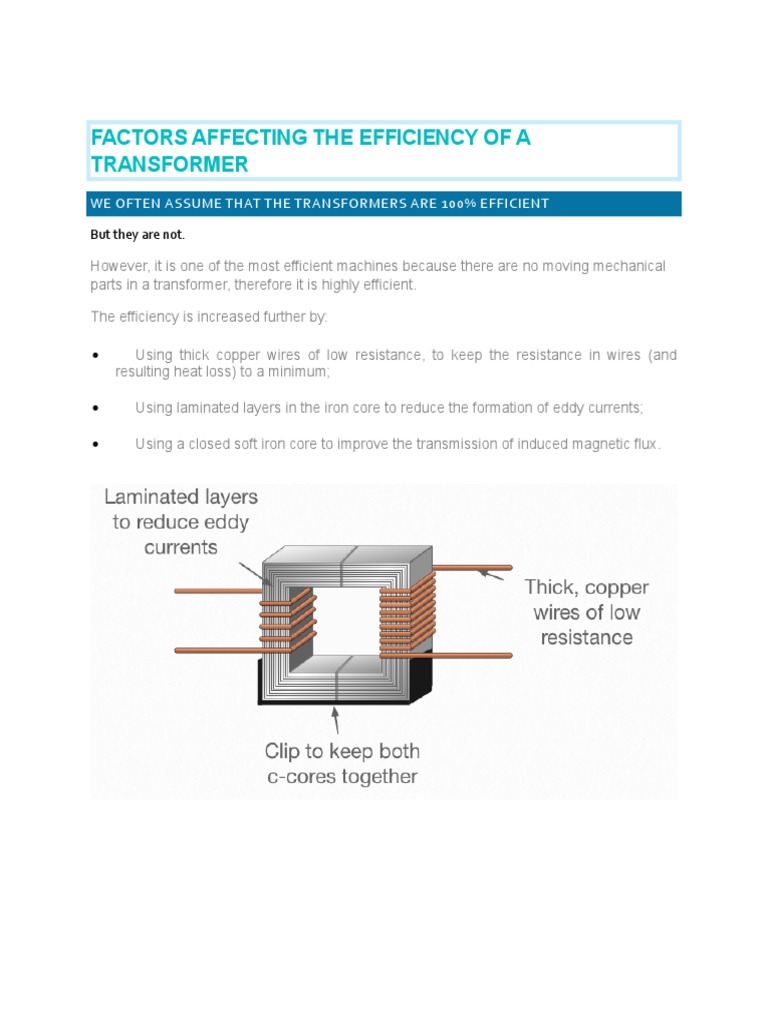 FACTORS AFFECTING THE EFFICIENCY OF A TRANSFORMER

WE OFTEN ASSUME THAT THE TRANSFORMERS ARE 100% EFFICIENT

But they are not.

However, it is one of the most efficient machines because there are no moving mechanical parts in a transformer, therefore it is highly efficient.

The efficiency is increased further by:

• Using thick copper wires of low resistance, to keep the resistance in wires (and resulting heat loss) to a minimum;

• Using laminated layers in the iron core to reduce the formation of eddy currents;

• Using a closed soft iron core to improve the transmission of induced magnetic flux.

Laminated layers to reduce eddy currents

Thick, copper wires of low resistance

Clip to keep both c-cores together