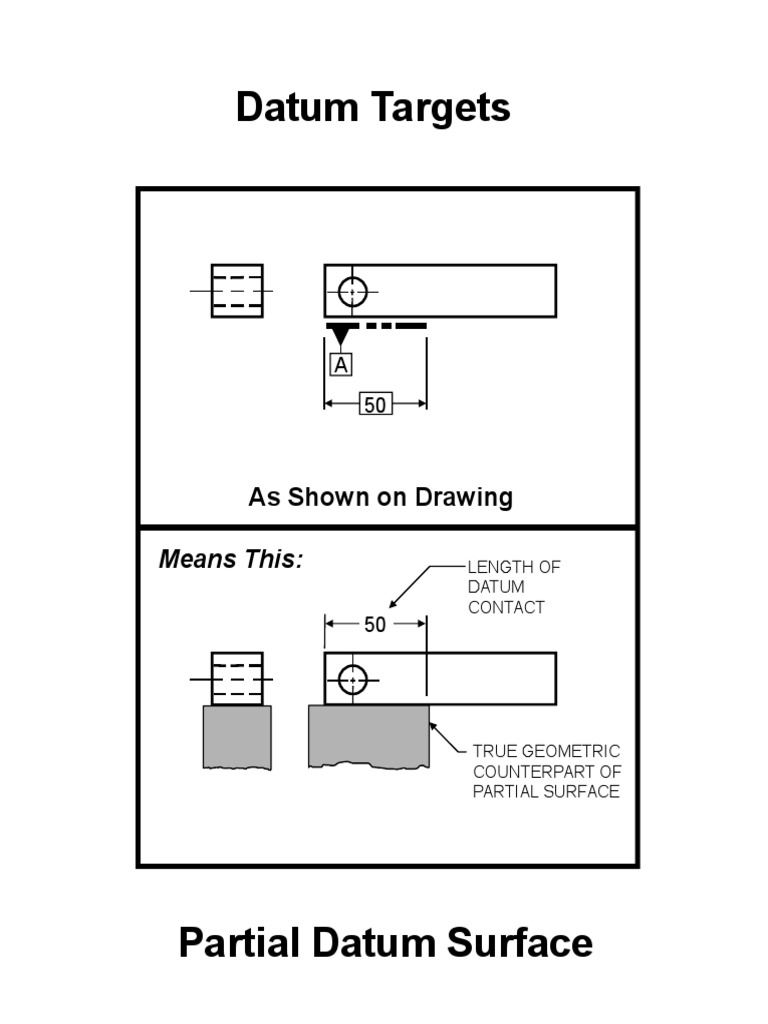 Datum Targets

A

50

As Shown on Drawing

Means This:

LENGTH OF DATUM CONTACT

50

TRUE GEOMETRIC COUNTERPART OF PARTIAL SURFACE

Partial Datum Surface