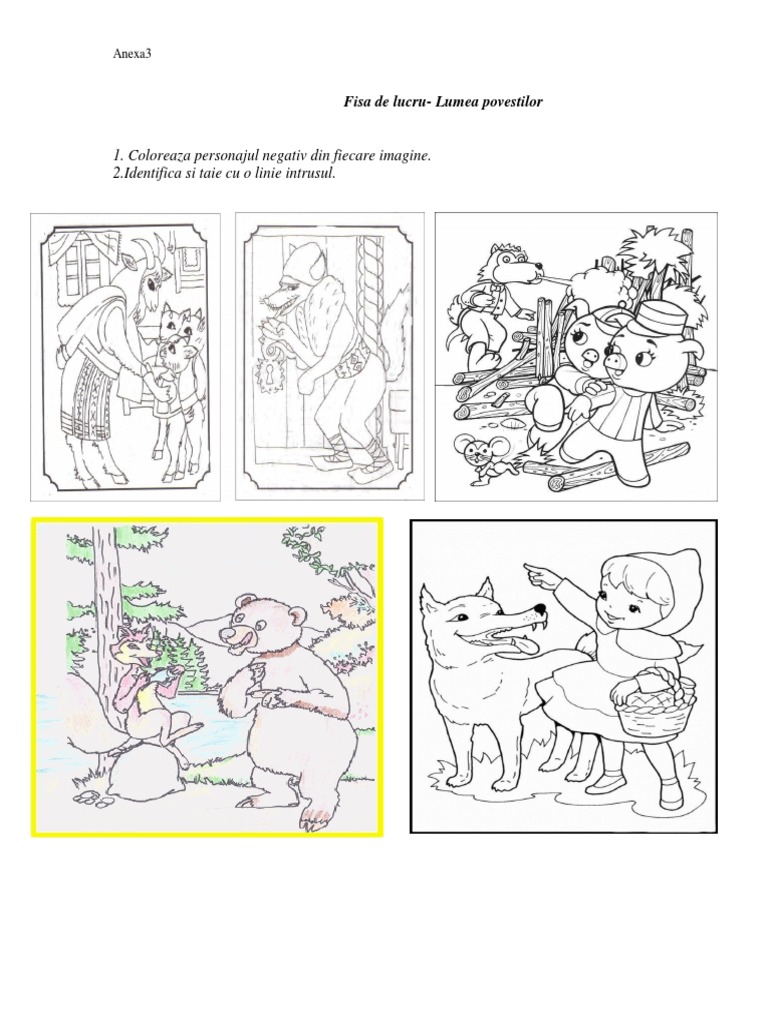 Anexa3

Fisa de lucru- Lumea povestilor

1. Coloreaza personajul negativ din fiecare imagine.
2.Identifica si taie cu o linie intrusul.