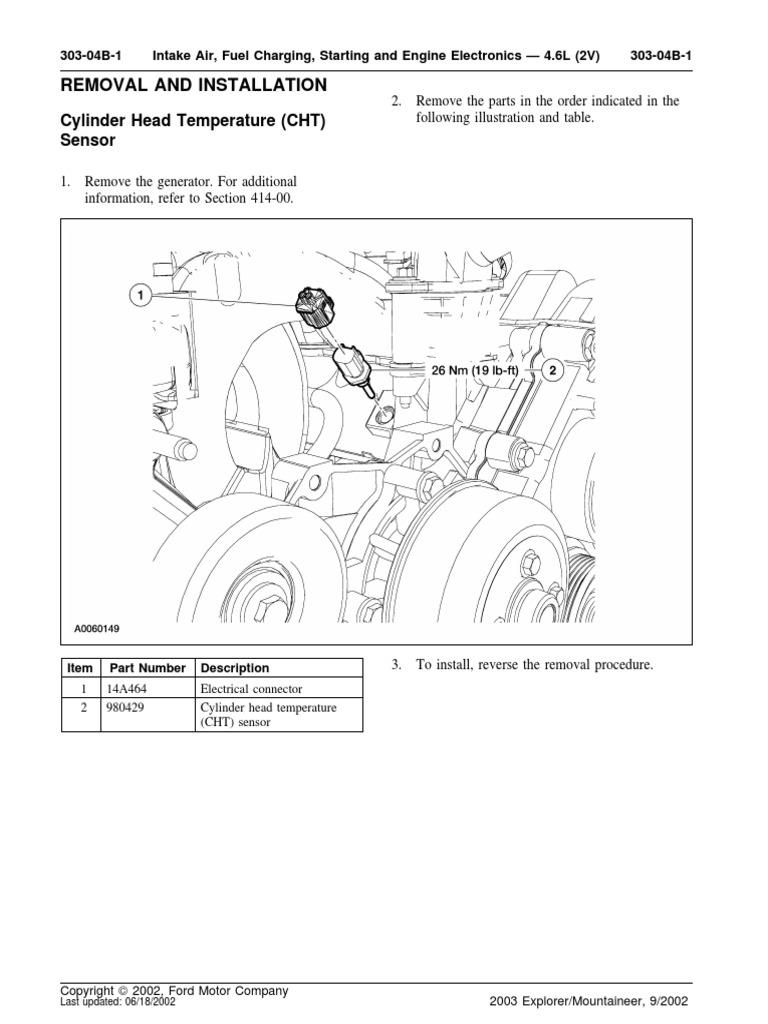 303-04B-1 Intake Air, Fuel Charging, Starting and Engine Electronics — 4.6L (2V) 303-04B-1

REMOVAL AND INSTALLATION

Cylinder Head Temperature (CHT) Sensor

1. Remove the generator. For additional information, refer to Section 414-00.

2. Remove the parts in the order indicated in the following illustration and table.

1

26 Nm (19 lb-ft)

2

A0060149

| Item | Part Number | Description |
|---|---|---|
| 1 | 14A464 | Electrical connector |
| 2 | 980429 | Cylinder head temperature (CHT) sensor |

3. To install, reverse the removal procedure.

Copyright © 2002, Ford Motor Company
Last updated: 06/18/2002

2003 Explorer/Mountaineer, 9/2002