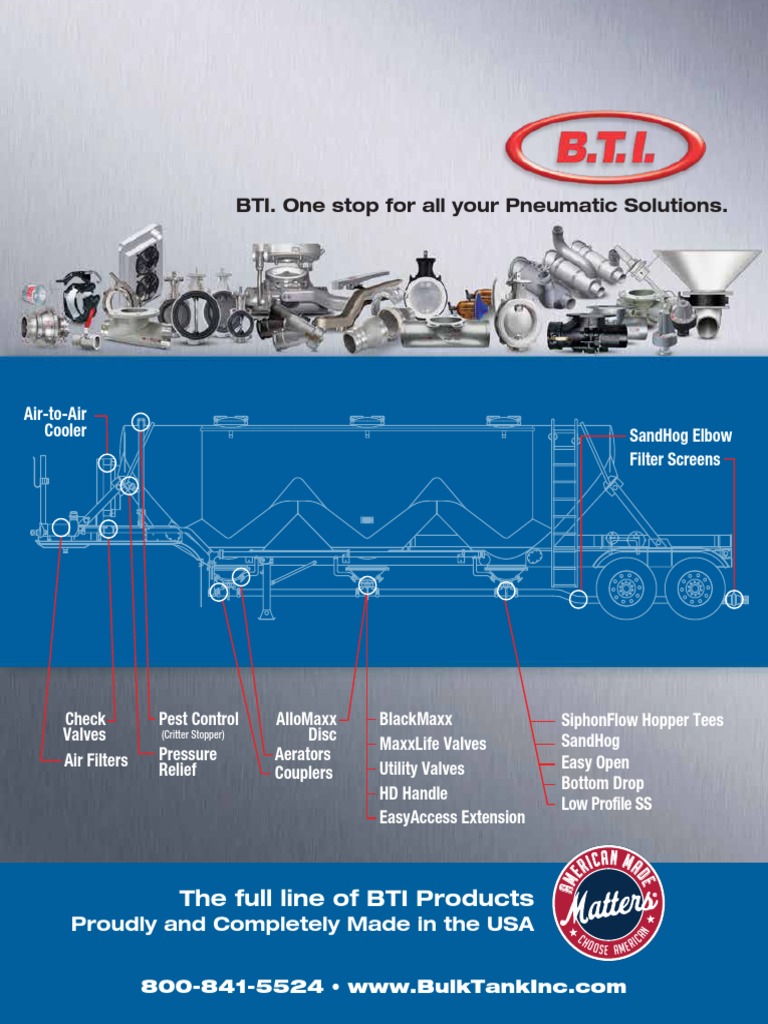 B.T.I.

BTI. One stop for all your Pneumatic Solutions.

Air-to-Air Cooler

SandHog Elbow

Filter Screens

Check Valves

Air Filters

Pest Control
(Critter Stopper)

Pressure Relief

AlloMaxx Disc

Aerators

Couplers

BlackMaxx

MaxxLife Valves

Utility Valves

HD Handle

EasyAccess Extension

SiphonFlow Hopper Tees

SandHog

Easy Open

Bottom Drop

Low Profile SS

The full line of BTI Products
Proudly and Completely Made in the USA

AMERICAN MADE Matters CHOOSE AMERICAN

800-841-5524 • www.BulkTankInc.com