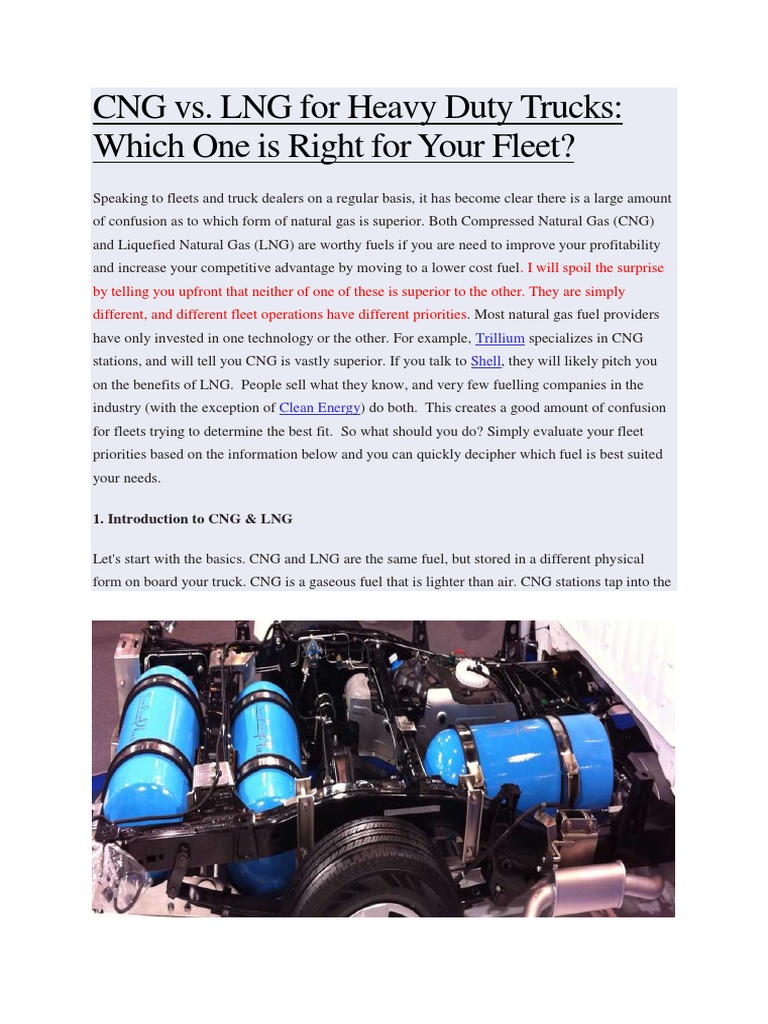 CNG vs. LNG for Heavy Duty Trucks: Which One is Right for Your Fleet?

Speaking to fleets and truck dealers on a regular basis, it has become clear there is a large amount of confusion as to which form of natural gas is superior. Both Compressed Natural Gas (CNG) and Liquefied Natural Gas (LNG) are worthy fuels if you are need to improve your profitability and increase your competitive advantage by moving to a lower cost fuel. I will spoil the surprise by telling you upfront that neither of one of these is superior to the other. They are simply different, and different fleet operations have different priorities. Most natural gas fuel providers have only invested in one technology or the other. For example, Trillium specializes in CNG stations, and will tell you CNG is vastly superior. If you talk to Shell, they will likely pitch you on the benefits of LNG. People sell what they know, and very few fuelling companies in the industry (with the exception of Clean Energy) do both. This creates a good amount of confusion for fleets trying to determine the best fit. So what should you do? Simply evaluate your fleet priorities based on the information below and you can quickly decipher which fuel is best suited your needs.

1. Introduction to CNG & LNG

Let's start with the basics. CNG and LNG are the same fuel, but stored in a different physical form on board your truck. CNG is a gaseous fuel that is lighter than air. CNG stations tap into the