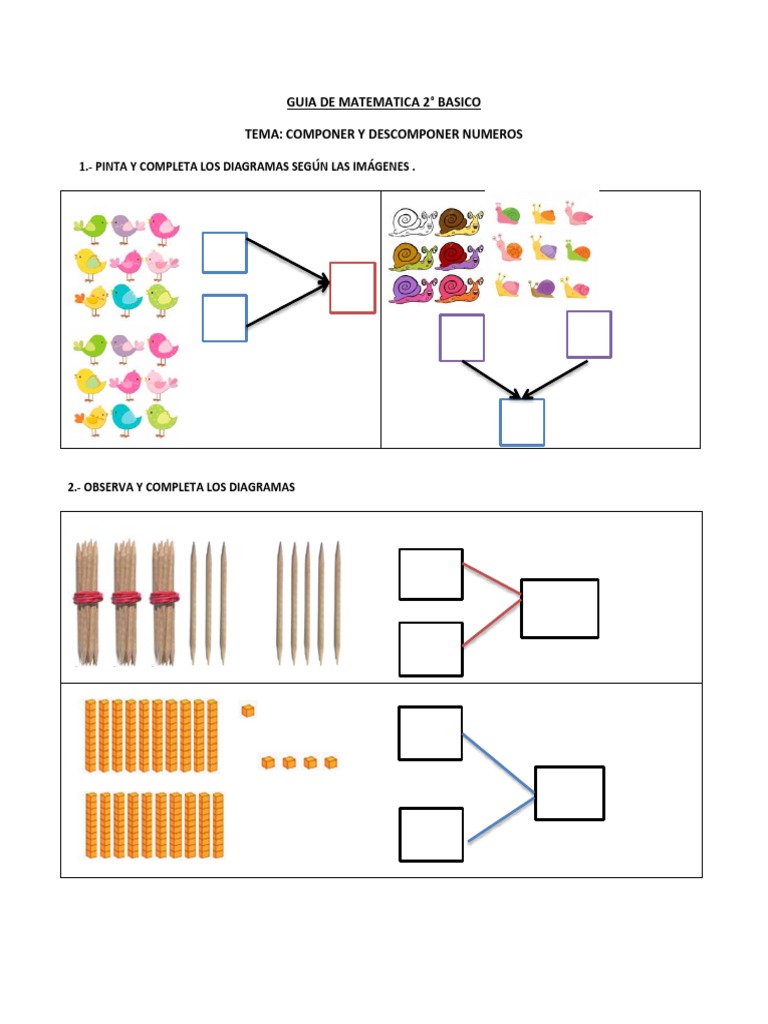 GUIA DE MATEMATICA 2° BASICO

TEMA: COMPONER Y DESCOMPONER NUMEROS

1.- PINTA Y COMPLETA LOS DIAGRAMAS SEGÚN LAS IMÁGENES .

2.- OBSERVA Y COMPLETA LOS DIAGRAMAS