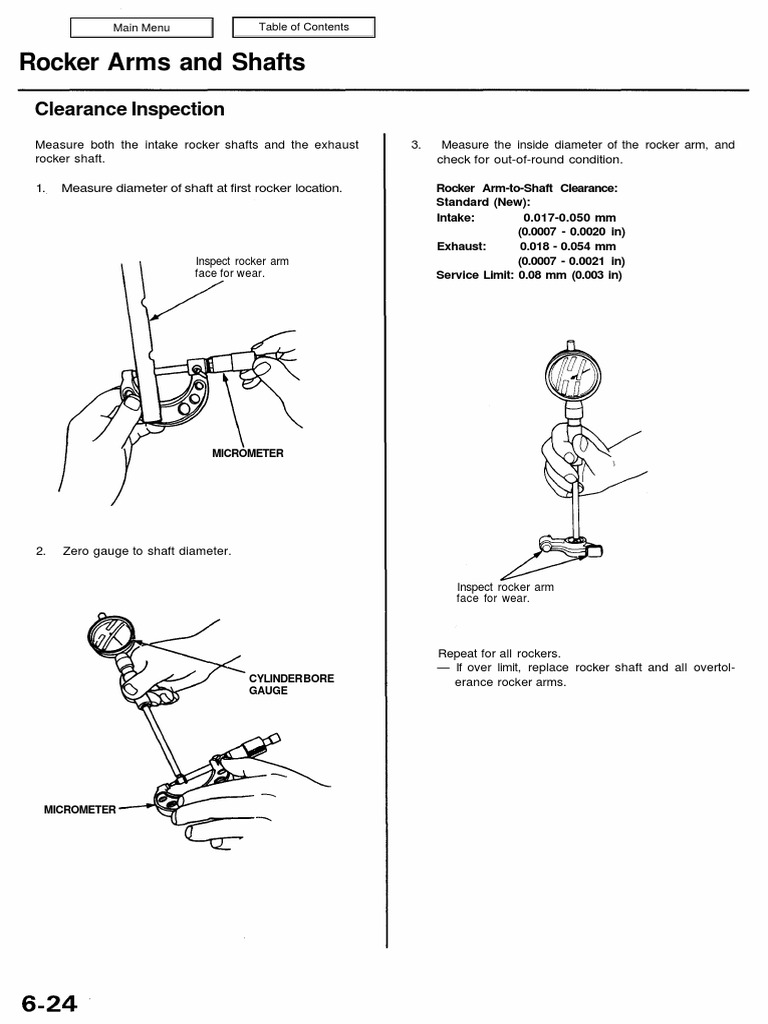 Main Menu

Table of Contents

Rocker Arms and Shafts

Clearance Inspection

Measure both the intake rocker shafts and the exhaust rocker shaft.

1. Measure diameter of shaft at first rocker location.

Inspect rocker arm face for wear.

MICROMETER

2. Zero gauge to shaft diameter.

CYLINDERBORE GAUGE

MICROMETER

3. Measure the inside diameter of the rocker arm, and check for out-of-round condition.

Rocker Arm-to-Shaft Clearance:
Standard (New):
Intake: 0.017-0.050 mm (0.0007 - 0.0020 in)
Exhaust: 0.018 - 0.054 mm (0.0007 - 0.0021 in)
Service Limit: 0.08 mm (0.003 in)

Inspect rocker arm face for wear.

Repeat for all rockers.
— If over limit, replace rocker shaft and all overtolerance rocker arms.

6-24