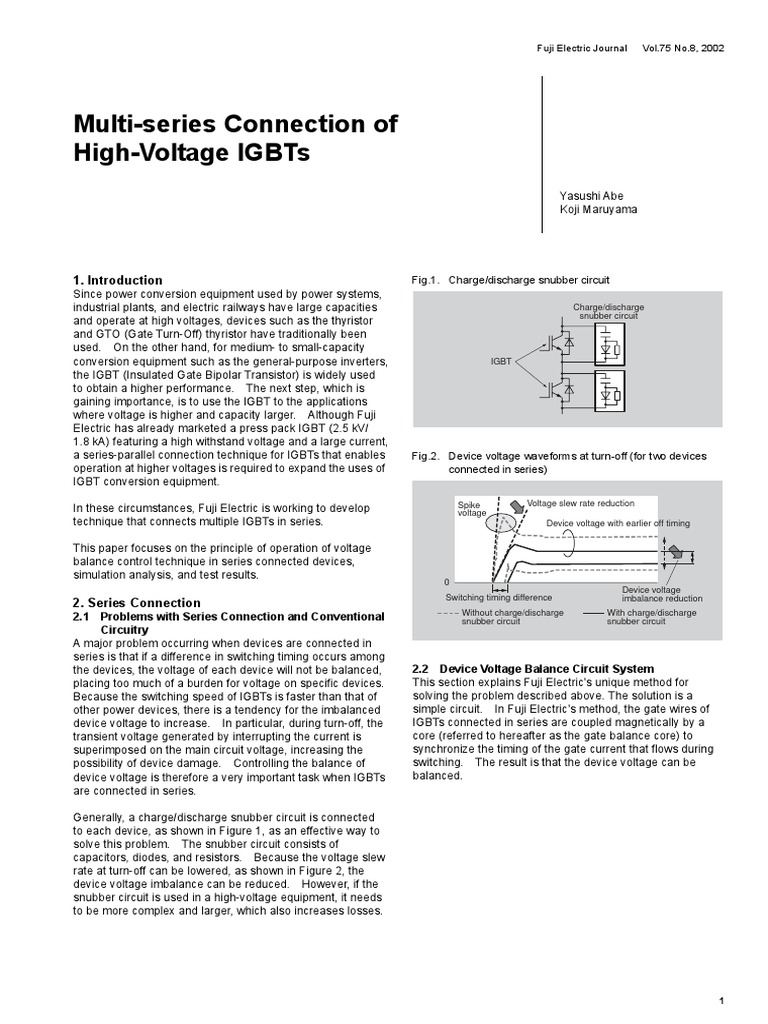 Fuji Electric Journal Vol.75 No.8, 2002

Multi-series Connection of High-Voltage IGBTs

Yasushi Abe
Koji Maruyama

1. Introduction
Since power conversion equipment used by power systems, industrial plants, and electric railways have large capacities and operate at high voltages, devices such as the thyristor and GTO (Gate Turn-Off) thyristor have traditionally been used. On the other hand, for medium- to small-capacity conversion equipment such as the general-purpose inverters, the IGBT (Insulated Gate Bipolar Transistor) is widely used to obtain a higher performance. The next step, which is gaining importance, is to use the IGBT to the applications where voltage is higher and capacity larger. Although Fuji Electric has already marketed a press pack IGBT (2.5 kV/ 1.8 kA) featuring a high withstand voltage and a large current, a series-parallel connection technique for IGBTs that enables operation at higher voltages is required to expand the uses of IGBT conversion equipment.

In these circumstances, Fuji Electric is working to develop technique that connects multiple IGBTs in series.

This paper focuses on the principle of operation of voltage balance control technique in series connected devices, simulation analysis, and test results.

2. Series Connection
2.1 Problems with Series Connection and Conventional Circuitry
A major problem occurring when devices are connected in series is that if a difference in switching timing occurs among the devices, the voltage of each device will not be balanced, placing too much of a burden for voltage on specific devices. Because the switching speed of IGBTs is faster than that of other power devices, there is a tendency for the imbalanced device voltage to increase. In particular, during turn-off, the transient voltage generated by interrupting the current is superimposed on the main circuit voltage, increasing the possibility of device damage. Controlling the balance of device voltage is therefore a very important task when IGBTs are connected in series.

Generally, a charge/discharge snubber circuit is connected to each device, as shown in Figure 1, as an effective way to solve this problem. The snubber circuit consists of capacitors, diodes, and resistors. Because the voltage slew rate at turn-off can be lowered, as shown in Figure 2, the device voltage imbalance can be reduced. However, if the snubber circuit is used in a high-voltage equipment, it needs to be more complex and larger, which also increases losses.

Fig.1. Charge/discharge snubber circuit

Charge/discharge snubber circuit
IGBT

Fig.2. Device voltage waveforms at turn-off (for two devices connected in series)

Spike voltage
Voltage slew rate reduction
Device voltage with earlier off timing
0
Switching timing difference
Device voltage imbalance reduction
Without charge/discharge snubber circuit
With charge/discharge snubber circuit

2.2 Device Voltage Balance Circuit System
This section explains Fuji Electric's unique method for solving the problem described above. The solution is a simple circuit. In Fuji Electric's method, the gate wires of IGBTs connected in series are coupled magnetically by a core (referred to hereafter as the gate balance core) to synchronize the timing of the gate current that flows during switching. The result is that the device voltage can be balanced.

1