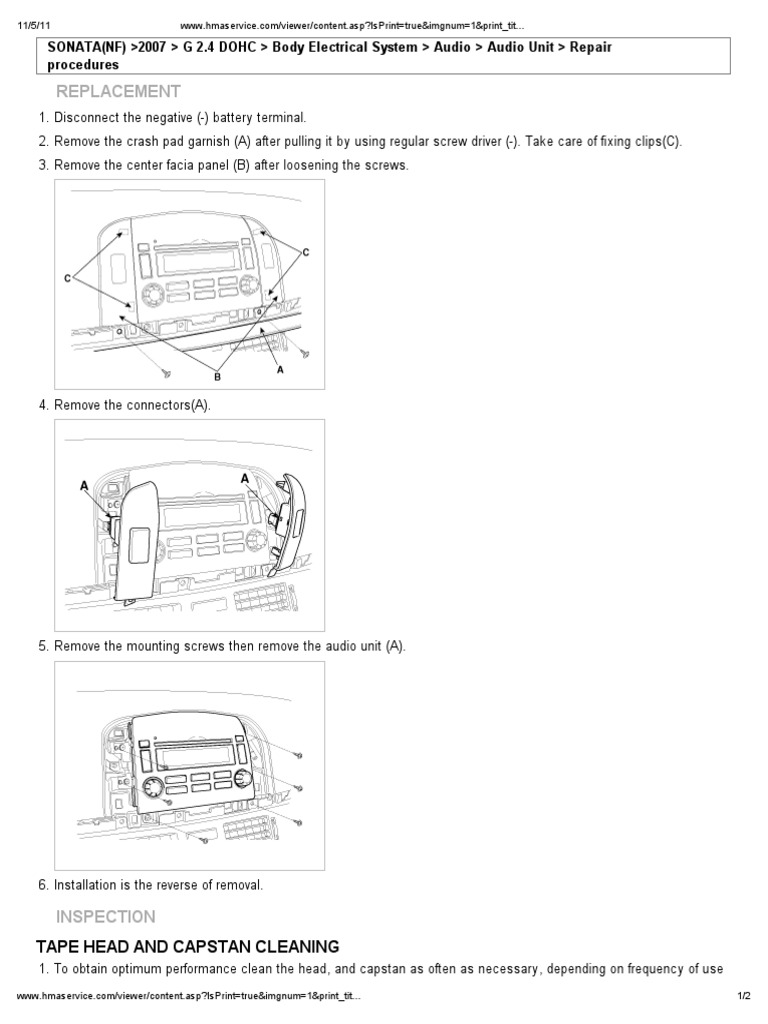 11/5/11 www.hmaservice.com/viewer/content.asp?IsPrint=true&imgnum=1&print_tit...

SONATA(NF) >2007 > G 2.4 DOHC > Body Electrical System > Audio > Audio Unit > Repair procedures

REPLACEMENT

1. Disconnect the negative (-) battery terminal.

2. Remove the crash pad garnish (A) after pulling it by using regular screw driver (-). Take care of fixing clips(C).

3. Remove the center facia panel (B) after loosening the screws.

C C B A

4. Remove the connectors(A).

A A

5. Remove the mounting screws then remove the audio unit (A).

6. Installation is the reverse of removal.

INSPECTION

TAPE HEAD AND CAPSTAN CLEANING

1. To obtain optimum performance clean the head, and capstan as often as necessary, depending on frequency of use

www.hmaservice.com/viewer/content.asp?IsPrint=true&imgnum=1&print_tit... 1/2