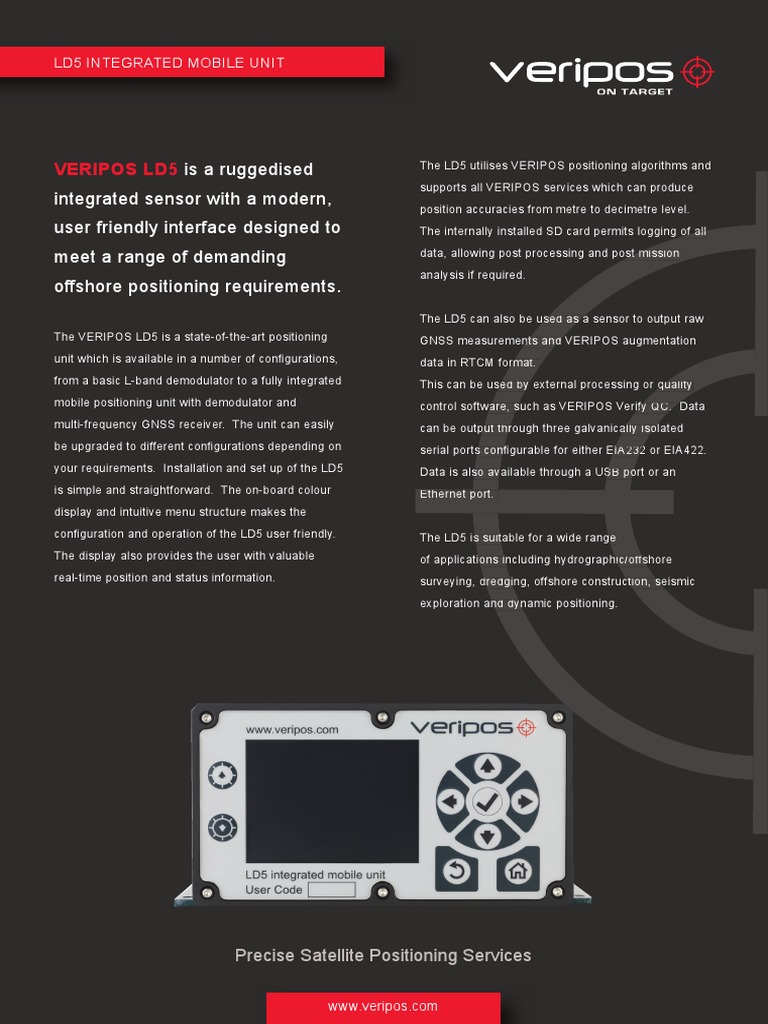 LD5 INTEGRATED MOBILE UNIT

veripos
ON TARGET

VERIPOS LD5 is a ruggedised integrated sensor with a modern, user friendly interface designed to meet a range of demanding offshore positioning requirements.

The VERIPOS LD5 is a state-of-the-art positioning unit which is available in a number of configurations, from a basic L-band demodulator to a fully integrated mobile positioning unit with demodulator and multi-frequency GNSS receiver. The unit can easily be upgraded to different configurations depending on your requirements. Installation and set up of the LD5 is simple and straightforward. The on-board colour display and intuitive menu structure makes the configuration and operation of the LD5 user friendly. The display also provides the user with valuable real-time position and status information.

The LD5 utilises VERIPOS positioning algorithms and supports all VERIPOS services which can produce position accuracies from metre to decimetre level. The internally installed SD card permits logging of all data, allowing post processing and post mission analysis if required.

The LD5 can also be used as a sensor to output raw GNSS measurements and VERIPOS augmentation data in RTCM format.
This can be used by external processing or quality control software, such as VERIPOS Verify QC. Data can be output through three galvanically isolated serial ports configurable for either EIA232 or EIA422. Data is also available through a USB port or an Ethernet port.

The LD5 is suitable for a wide range of applications including hydrographic/offshore surveying, dredging, offshore construction, seismic exploration and dynamic positioning.

www.veripos.com
veripos
LD5 integrated mobile unit
User Code

Precise Satellite Positioning Services

www.veripos.com