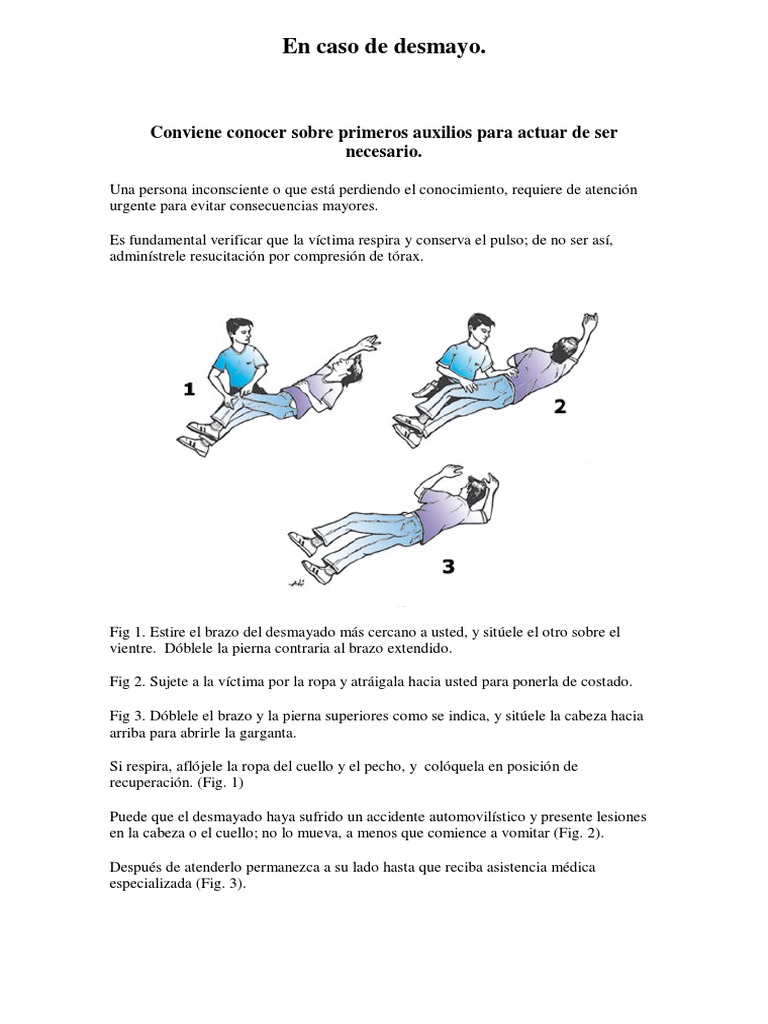 En caso de desmayo.

Conviene conocer sobre primeros auxilios para actuar de ser necesario.

Una persona inconsciente o que está perdiendo el conocimiento, requiere de atención urgente para evitar consecuencias mayores.

Es fundamental verificar que la víctima respira y conserva el pulso; de no ser así, adminístrele resucitación por compresión de tórax.

1

2

3

Fig 1. Estire el brazo del desmayado más cercano a usted, y sitúele el otro sobre el vientre. Dóblele la pierna contraria al brazo extendido.

Fig 2. Sujete a la víctima por la ropa y atráigala hacia usted para ponerla de costado.

Fig 3. Dóblele el brazo y la pierna superiores como se indica, y sitúele la cabeza hacia arriba para abrirle la garganta.

Si respira, aflójele la ropa del cuello y el pecho, y colóquela en posición de recuperación. (Fig. 1)

Puede que el desmayado haya sufrido un accidente automovilístico y presente lesiones en la cabeza o el cuello; no lo mueva, a menos que comience a vomitar (Fig. 2).

Después de atenderlo permanezca a su lado hasta que reciba asistencia médica especializada (Fig. 3).