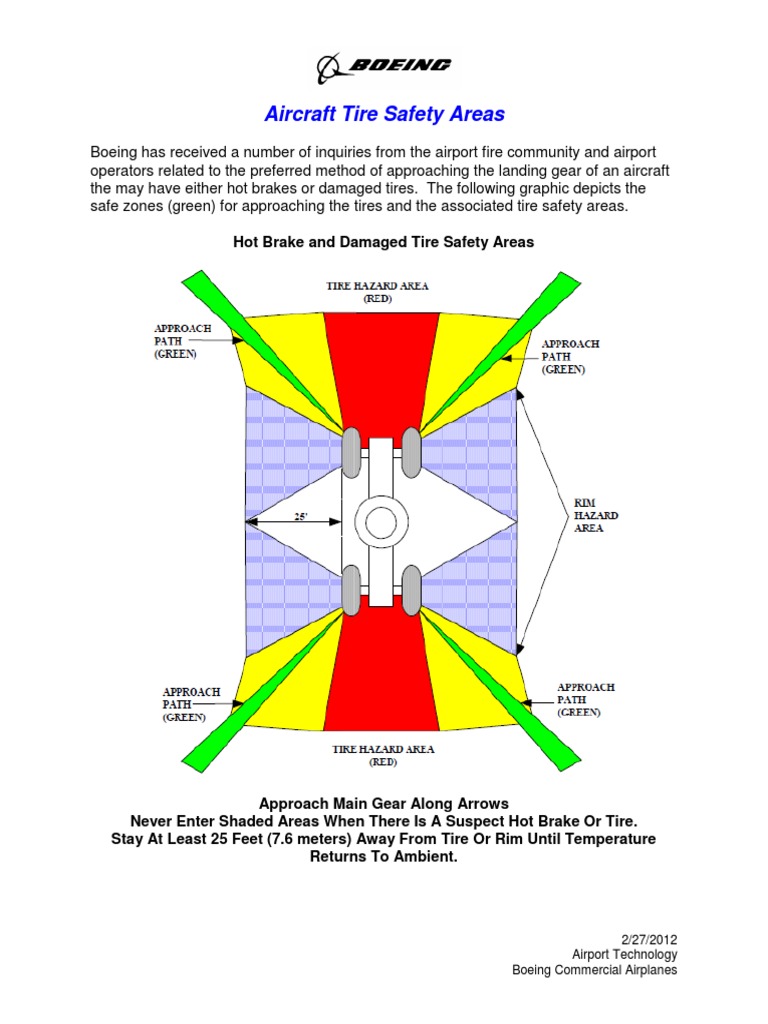 BOEING

Aircraft Tire Safety Areas

Boeing has received a number of inquiries from the airport fire community and airport operators related to the preferred method of approaching the landing gear of an aircraft the may have either hot brakes or damaged tires. The following graphic depicts the safe zones (green) for approaching the tires and the associated tire safety areas.

Hot Brake and Damaged Tire Safety Areas

TIRE HAZARD AREA (RED)

APPROACH PATH (GREEN)

APPROACH PATH (GREEN)

25'

RIM HAZARD AREA

APPROACH PATH (GREEN)

APPROACH PATH (GREEN)

TIRE HAZARD AREA (RED)

Approach Main Gear Along Arrows
Never Enter Shaded Areas When There Is A Suspect Hot Brake Or Tire.
Stay At Least 25 Feet (7.6 meters) Away From Tire Or Rim Until Temperature Returns To Ambient.

2/27/2012
Airport Technology
Boeing Commercial Airplanes