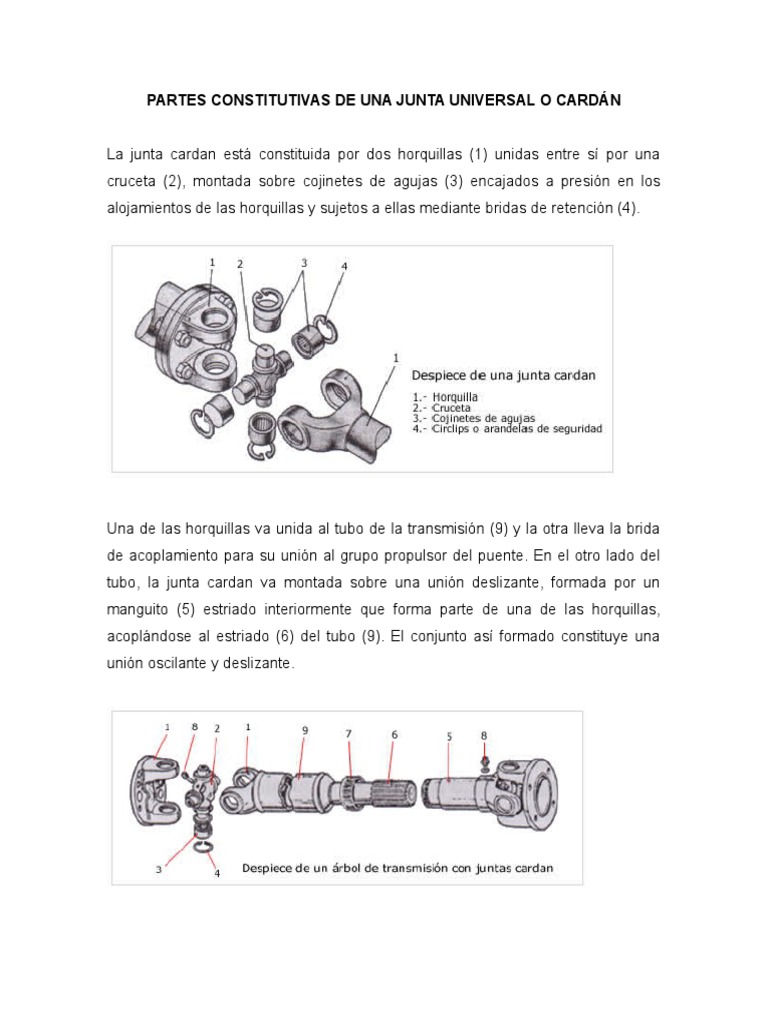 PARTES CONSTITUTIVAS DE UNA JUNTA UNIVERSAL O CARDÁN

La junta cardan está constituida por dos horquillas (1) unidas entre sí por una cruceta (2), montada sobre cojinetes de agujas (3) encajados a presión en los alojamientos de las horquillas y sujetos a ellas mediante bridas de retención (4).

1
2
3
4
1
Despiece de una junta cardan
1.- Horquilla
2.- Cruceta
3.- Cojinetes de agujas
4.- Circlips o arandelas de seguridad

Una de las horquillas va unida al tubo de la transmisión (9) y la otra lleva la brida de acoplamiento para su unión al grupo propulsor del puente. En el otro lado del tubo, la junta cardan va montada sobre una unión deslizante, formada por un manguito (5) estriado interiormente que forma parte de una de las horquillas, acoplándose al estriado (6) del tubo (9). El conjunto así formado constituye una unión oscilante y deslizante.

1
8
2
1
9
7
6
5
8
3
4
Despiece de un árbol de transmisión con juntas cardan