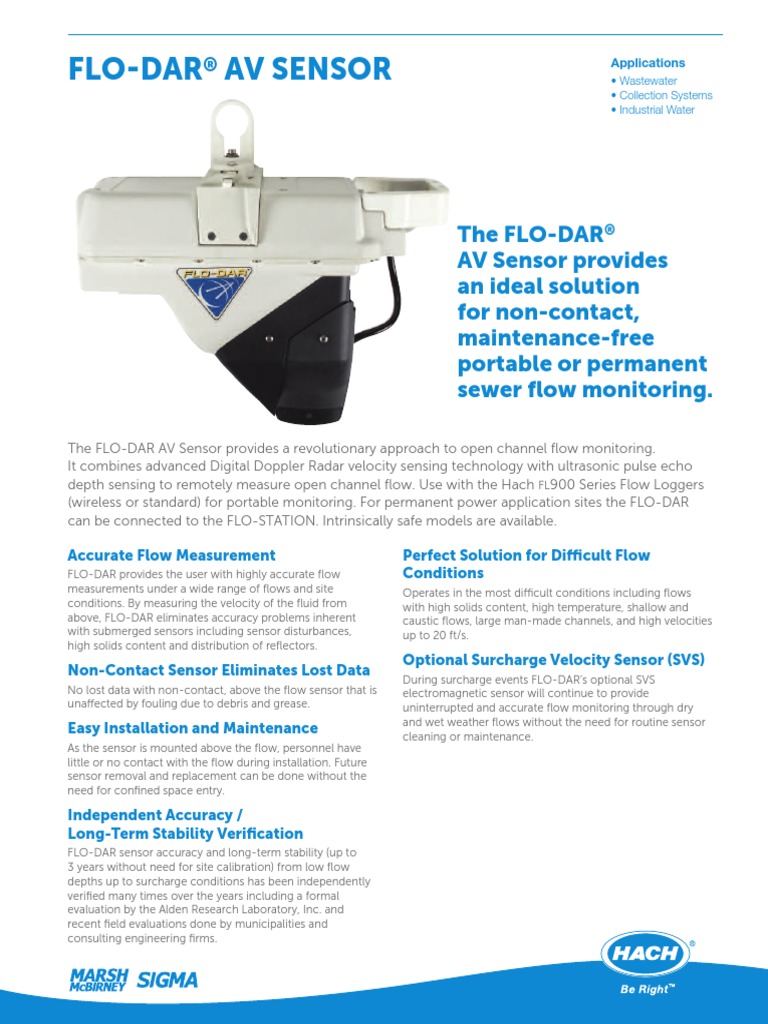 FLO-DAR® AV SENSOR

Applications
• Wastewater
• Collection Systems
• Industrial Water

FLO-DAR

The FLO-DAR® AV Sensor provides an ideal solution for non-contact, maintenance-free portable or permanent sewer flow monitoring.

The FLO-DAR AV Sensor provides a revolutionary approach to open channel flow monitoring. It combines advanced Digital Doppler Radar velocity sensing technology with ultrasonic pulse echo depth sensing to remotely measure open channel flow. Use with the Hach FL900 Series Flow Loggers (wireless or standard) for portable monitoring. For permanent power application sites the FLO-DAR can be connected to the FLO-STATION. Intrinsically safe models are available.

Accurate Flow Measurement
FLO-DAR provides the user with highly accurate flow measurements under a wide range of flows and site conditions. By measuring the velocity of the fluid from above, FLO-DAR eliminates accuracy problems inherent with submerged sensors including sensor disturbances, high solids content and distribution of reflectors.

Non-Contact Sensor Eliminates Lost Data
No lost data with non-contact, above the flow sensor that is unaffected by fouling due to debris and grease.

Easy Installation and Maintenance
As the sensor is mounted above the flow, personnel have little or no contact with the flow during installation. Future sensor removal and replacement can be done without the need for confined space entry.

Independent Accuracy / Long-Term Stability Verification
FLO-DAR sensor accuracy and long-term stability (up to 3 years without need for site calibration) from low flow depths up to surcharge conditions has been independently verified many times over the years including a formal evaluation by the Alden Research Laboratory, Inc. and recent field evaluations done by municipalities and consulting engineering firms.

Perfect Solution for Difficult Flow Conditions
Operates in the most difficult conditions including flows with high solids content, high temperature, shallow and caustic flows, large man-made channels, and high velocities up to 20 ft/s.

Optional Surcharge Velocity Sensor (SVS)
During surcharge events FLO-DAR's optional SVS electromagnetic sensor will continue to provide uninterrupted and accurate flow monitoring through dry and wet weather flows without the need for routine sensor cleaning or maintenance.

MARSH McBIRNEY SIGMA

HACH®
Be Right™