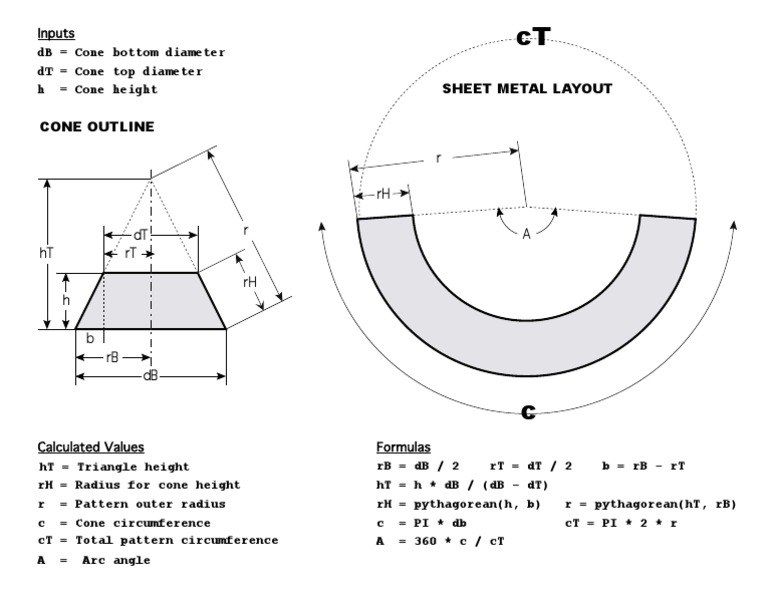 Inputs
dB = Cone bottom diameter
dT = Cone top diameter
h = Cone height

CONE OUTLINE

hT
h
dT
rT
r
rH
b
rB
dB

cT

SHEET METAL LAYOUT

r
rH
A

c

Calculated Values
hT = Triangle height
rH = Radius for cone height
r = Pattern outer radius
c = Cone circumference
cT = Total pattern circumference
A = Arc angle

Formulas
rB = dB / 2 rT = dT / 2 b = rB - rT
hT = h * dB / (dB - dT)
rH = pythagorean(h, b) r = pythagorean(hT, rB)
c = PI * db cT = PI * 2 * r
A = 360 * c / cT