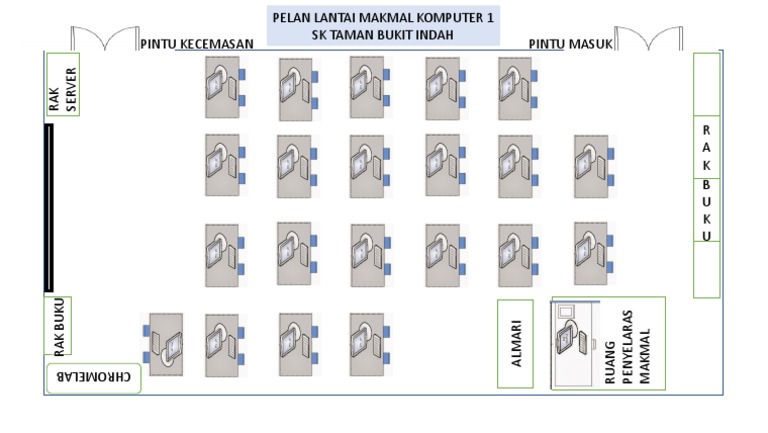 PELAN LANTAI MAKMAL KOMPUTER 1
SK TAMAN BUKIT INDAH

PINTU KECEMASAN

PINTU MASUK

RAK SERVER

RAK BUKU

RAK BUKU

CHROMELAB

ALMARI

RUANG PENYELARAS MAKMAL