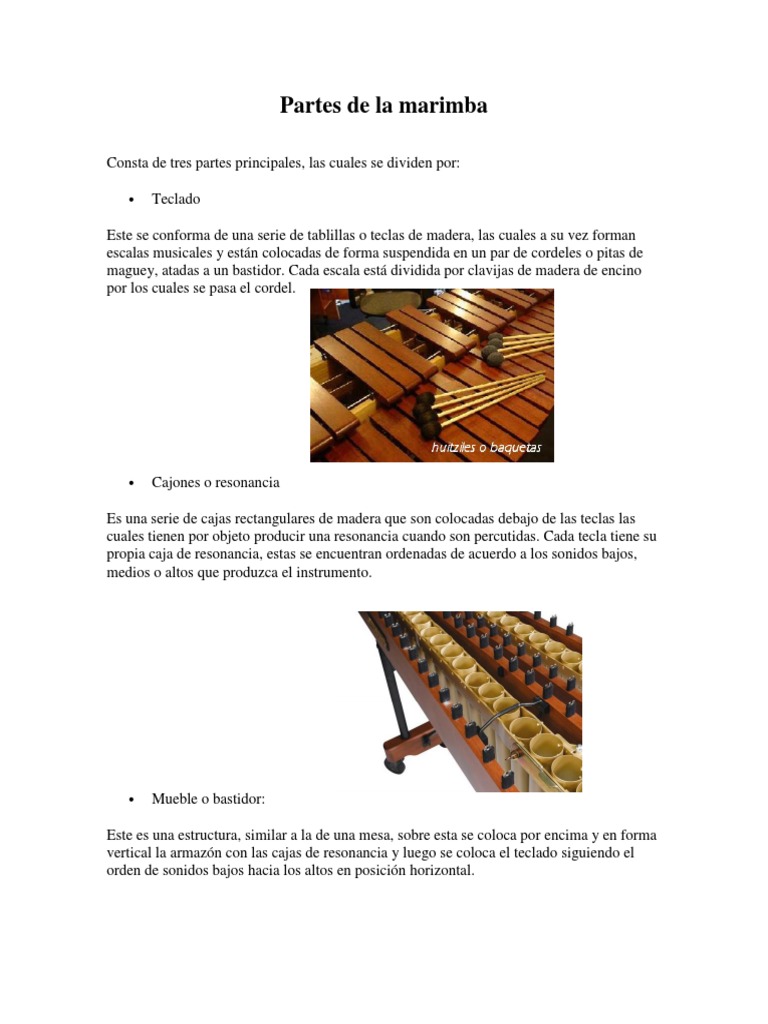 Partes de la marimba

Consta de tres partes principales, las cuales se dividen por:

• Teclado

Este se conforma de una serie de tablillas o teclas de madera, las cuales a su vez forman escalas musicales y están colocadas de forma suspendida en un par de cordeles o pitas de maguey, atadas a un bastidor. Cada escala está dividida por clavijas de madera de encino por los cuales se pasa el cordel.

huitziles o baquetas

• Cajones o resonancia

Es una serie de cajas rectangulares de madera que son colocadas debajo de las teclas las cuales tienen por objeto producir una resonancia cuando son percutidas. Cada tecla tiene su propia caja de resonancia, estas se encuentran ordenadas de acuerdo a los sonidos bajos, medios o altos que produzca el instrumento.

• Mueble o bastidor:

Este es una estructura, similar a la de una mesa, sobre esta se coloca por encima y en forma vertical la armazón con las cajas de resonancia y luego se coloca el teclado siguiendo el orden de sonidos bajos hacia los altos en posición horizontal.