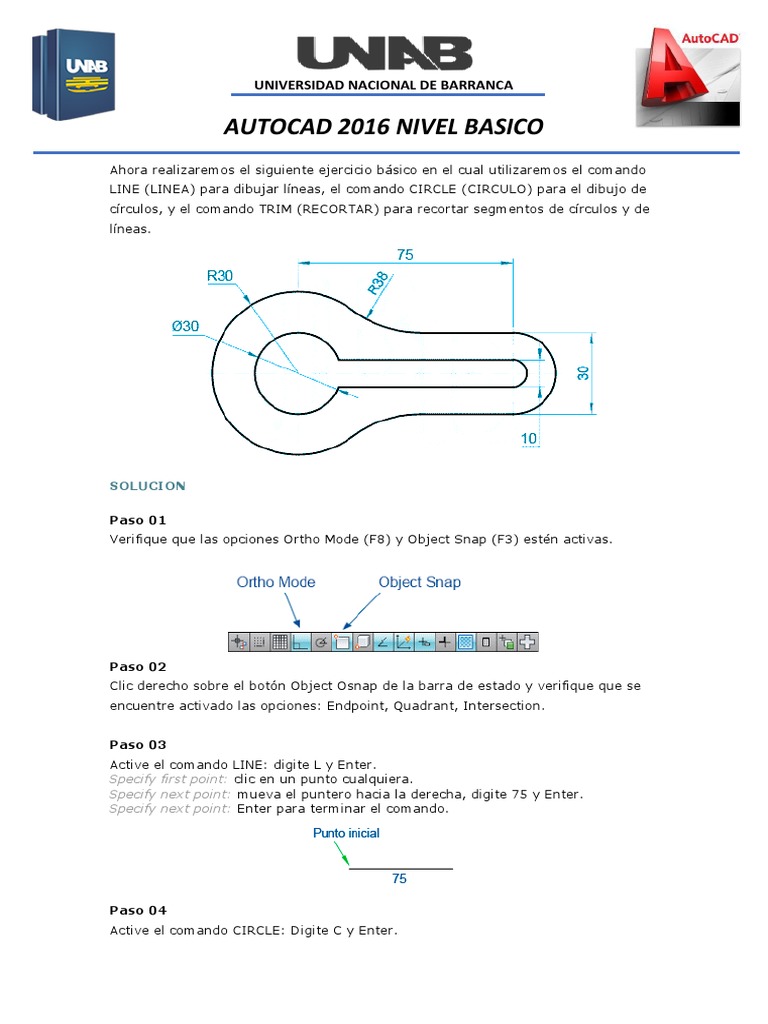 UNAB

UNAB
UNIVERSIDAD NACIONAL DE BARRANCA

AutoCAD

AUTOCAD 2016 NIVEL BASICO

Ahora realizaremos el siguiente ejercicio básico en el cual utilizaremos el comando LINE (LINEA) para dibujar líneas, el comando CIRCLE (CIRCULO) para el dibujo de círculos, y el comando TRIM (RECORTAR) para recortar segmentos de círculos y de líneas.

75
R30
R38
Ø30
30
10

SOLUCION

Paso 01
Verifique que las opciones Ortho Mode (F8) y Object Snap (F3) estén activas.

Ortho Mode
Object Snap

Paso 02
Clic derecho sobre el botón Object Osnap de la barra de estado y verifique que se encuentre activado las opciones: Endpoint, Quadrant, Intersection.

Paso 03
Active el comando LINE: digite L y Enter.
Specify first point: clic en un punto cualquiera.
Specify next point: mueva el puntero hacia la derecha, digite 75 y Enter.
Specify next point: Enter para terminar el comando.

Punto inicial
75

Paso 04
Active el comando CIRCLE: Digite C y Enter.