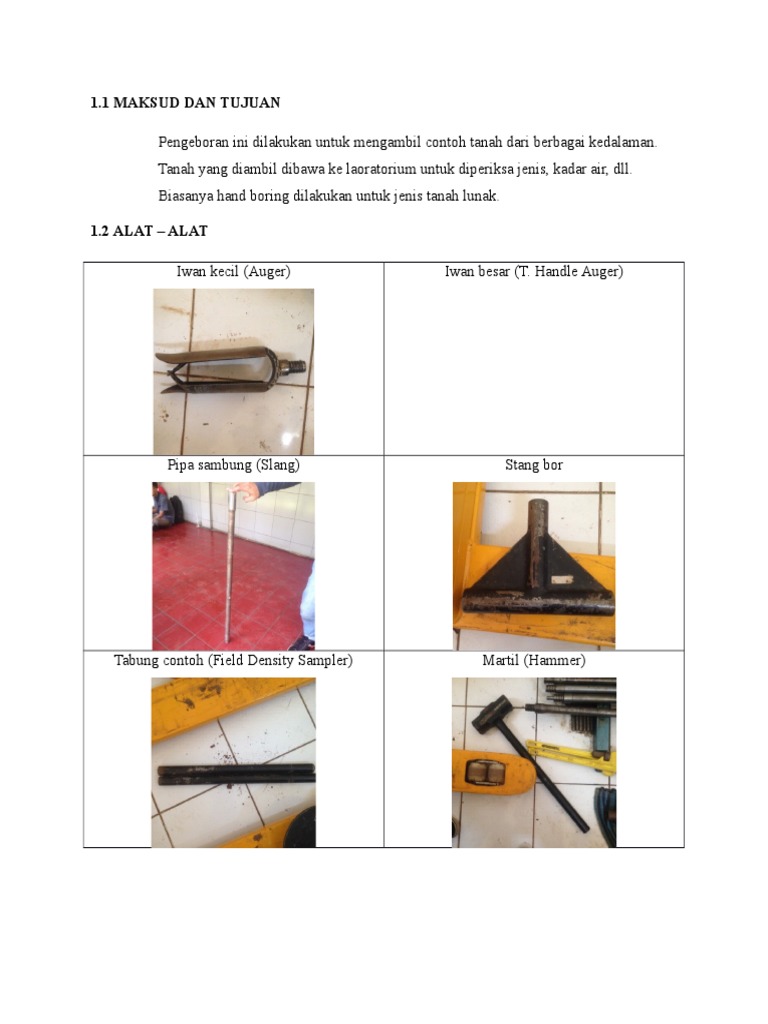 1.1 MAKSUD DAN TUJUAN

Pengeboran ini dilakukan untuk mengambil contoh tanah dari berbagai kedalaman. Tanah yang diambil dibawa ke laoratorium untuk diperiksa jenis, kadar air, dll. Biasanya hand boring dilakukan untuk jenis tanah lunak.

1.2 ALAT – ALAT

| Iwan kecil (Auger) | Iwan besar (T. Handle Auger) |
|---|---|
| Pipa sambung (Slang) | Stang bor |
| Tabung contoh (Field Density Sampler) | Martil (Hammer) |