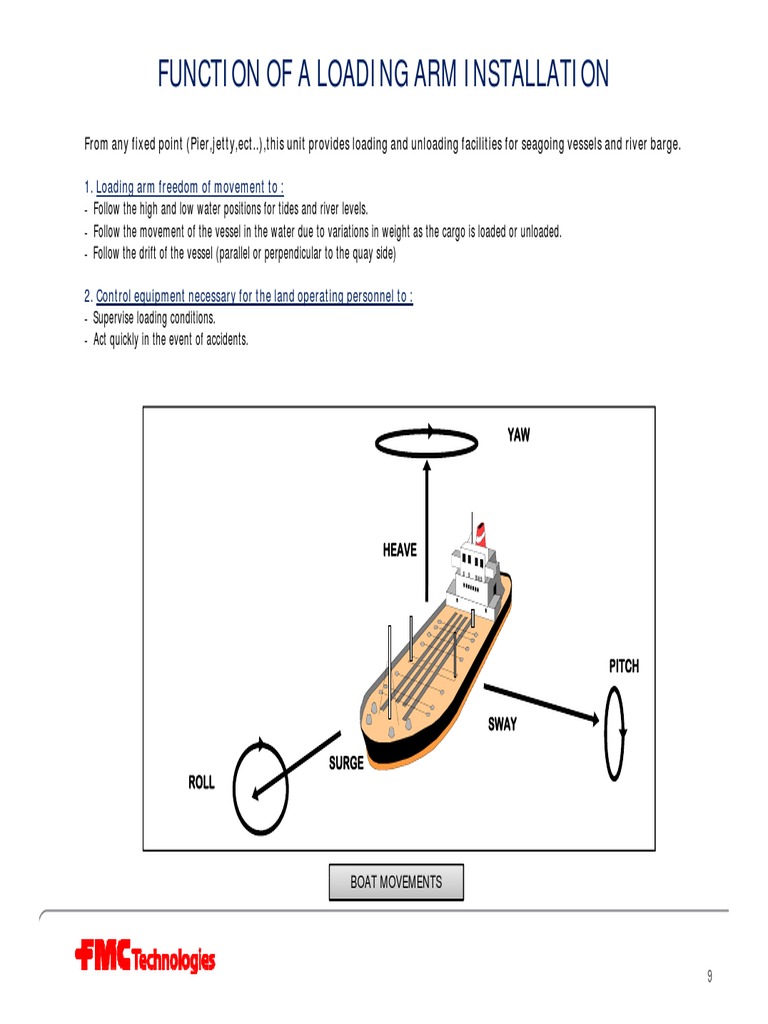 FUNCTION OF A LOADING ARM INSTALLATION

From any fixed point (Pier,jetty,ect..),this unit provides loading and unloading facilities for seagoing vessels and river barge.

1. Loading arm freedom of movement to :
- Follow the high and low water positions for tides and river levels.
- Follow the movement of the vessel in the water due to variations in weight as the cargo is loaded or unloaded.
- Follow the drift of the vessel (parallel or perpendicular to the quay side)

2. Control equipment necessary for the land operating personnel to :
- Supervise loading conditions.
- Act quickly in the event of accidents.

YAW

HEAVE

PITCH

SWAY

SURGE

ROLL

BOAT MOVEMENTS

FMC Technologies

9