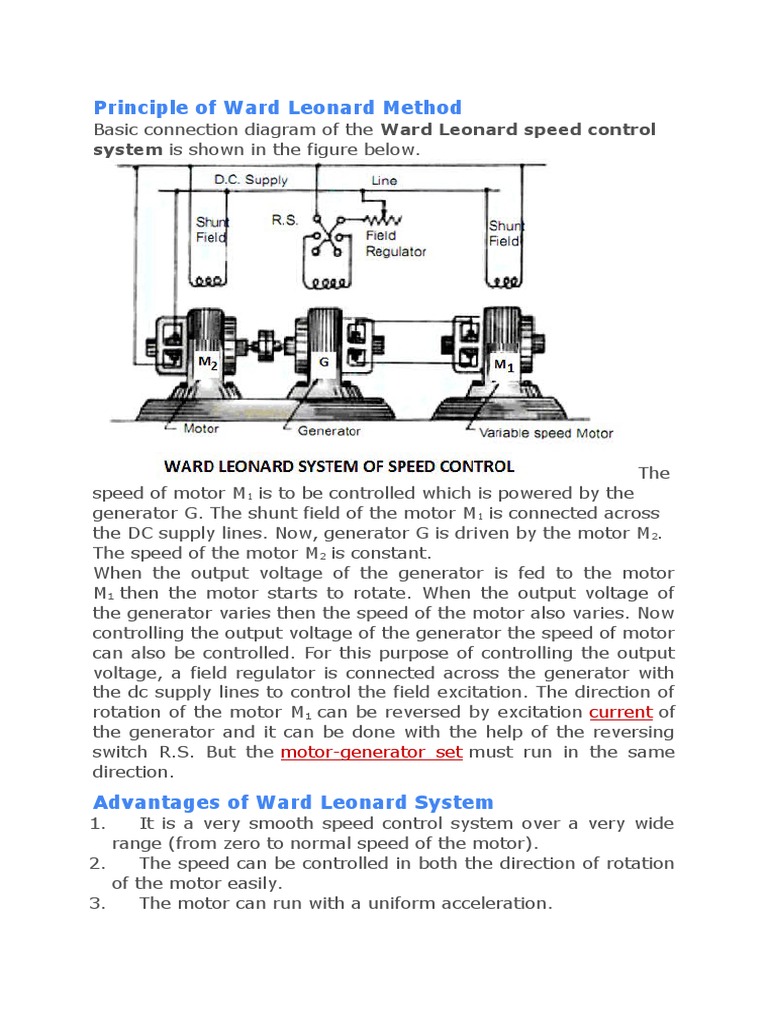 Principle of Ward Leonard Method

Basic connection diagram of the Ward Leonard speed control system is shown in the figure below.

D.C. Supply
Line
Shunt Field
R.S.
Field Regulator
Shunt Field
$M_2$
G
$M_1$
Motor
Generator
Variable speed Motor

WARD LEONARD SYSTEM OF SPEED CONTROL

The speed of motor $M_1$ is to be controlled which is powered by the generator G. The shunt field of the motor $M_1$ is connected across the DC supply lines. Now, generator G is driven by the motor $M_2$. The speed of the motor $M_2$ is constant.

When the output voltage of the generator is fed to the motor $M_1$ then the motor starts to rotate. When the output voltage of the generator varies then the speed of the motor also varies. Now controlling the output voltage of the generator the speed of motor can also be controlled. For this purpose of controlling the output voltage, a field regulator is connected across the generator with the dc supply lines to control the field excitation. The direction of rotation of the motor $M_1$ can be reversed by excitation current of the generator and it can be done with the help of the reversing switch R.S. But the motor-generator set must run in the same direction.

Advantages of Ward Leonard System

1. It is a very smooth speed control system over a very wide range (from zero to normal speed of the motor).
2. The speed can be controlled in both the direction of rotation of the motor easily.
3. The motor can run with a uniform acceleration.