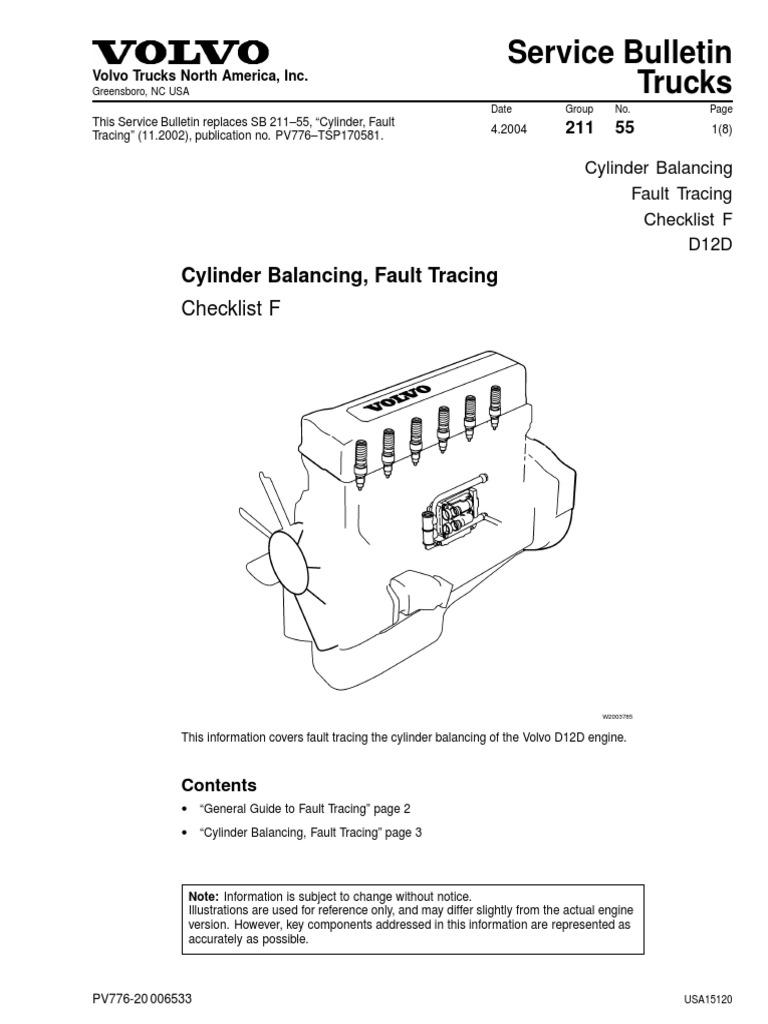 VOLVO
Volvo Trucks North America, Inc.
Greensboro, NC USA

Service Bulletin
Trucks

This Service Bulletin replaces SB 211–55, "Cylinder, Fault Tracing" (11.2002), publication no. PV776–TSP170581.

| Date | Group | No. | Page |
|---|---|---|---|
| 4.2004 | 211 | 55 | 1(8) |

Cylinder Balancing
Fault Tracing
Checklist F
D12D

Cylinder Balancing, Fault Tracing

Checklist F

VOLVO

W2003785

This information covers fault tracing the cylinder balancing of the Volvo D12D engine.

Contents

• "General Guide to Fault Tracing" page 2
• "Cylinder Balancing, Fault Tracing" page 3

Note: Information is subject to change without notice.
Illustrations are used for reference only, and may differ slightly from the actual engine version. However, key components addressed in this information are represented as accurately as possible.

PV776-20 006533

USA15120