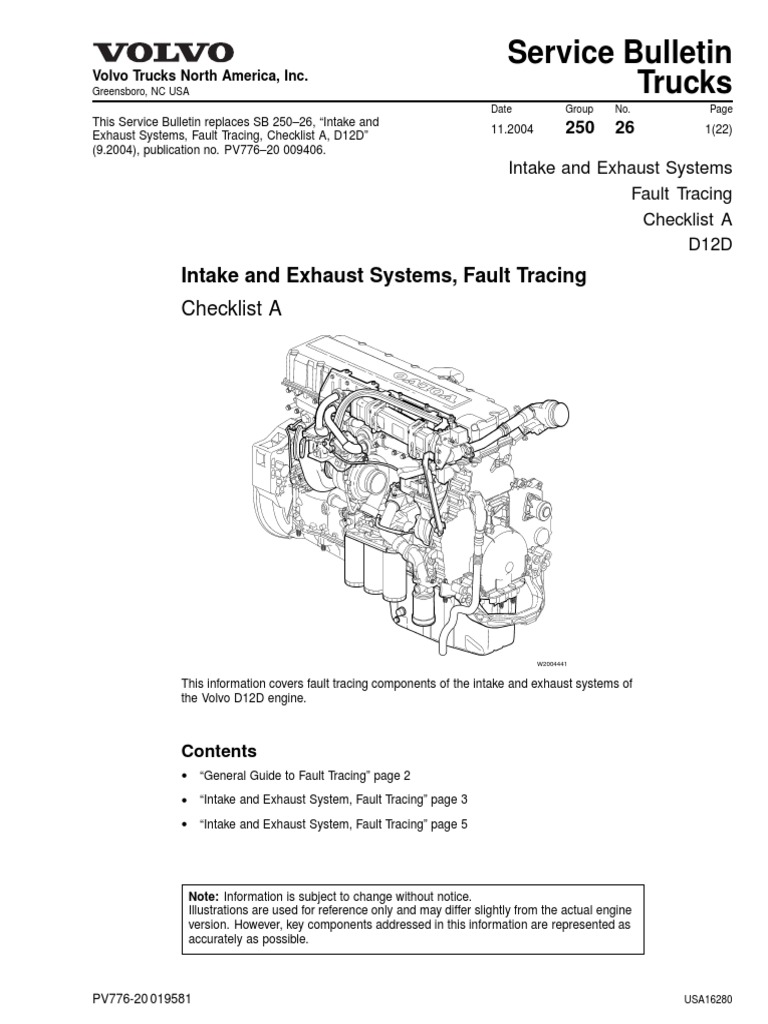 VOLVO

Volvo Trucks North America, Inc.
Greensboro, NC USA

Service Bulletin
Trucks

This Service Bulletin replaces SB 250–26, “Intake and Exhaust Systems, Fault Tracing, Checklist A, D12D” (9.2004), publication no. PV776–20 009406.

| Date | Group | No. | Page |
|---|---|---|---|
| 11.2004 | 250 | 26 | 1(22) |

Intake and Exhaust Systems
Fault Tracing
Checklist A
D12D

Intake and Exhaust Systems, Fault Tracing

Checklist A

VOLVO

W2004441

This information covers fault tracing components of the intake and exhaust systems of the Volvo D12D engine.

Contents

• “General Guide to Fault Tracing” page 2
• “Intake and Exhaust System, Fault Tracing” page 3
• “Intake and Exhaust System, Fault Tracing” page 5

Note: Information is subject to change without notice.
Illustrations are used for reference only and may differ slightly from the actual engine version. However, key components addressed in this information are represented as accurately as possible.

PV776-20 019581

USA16280