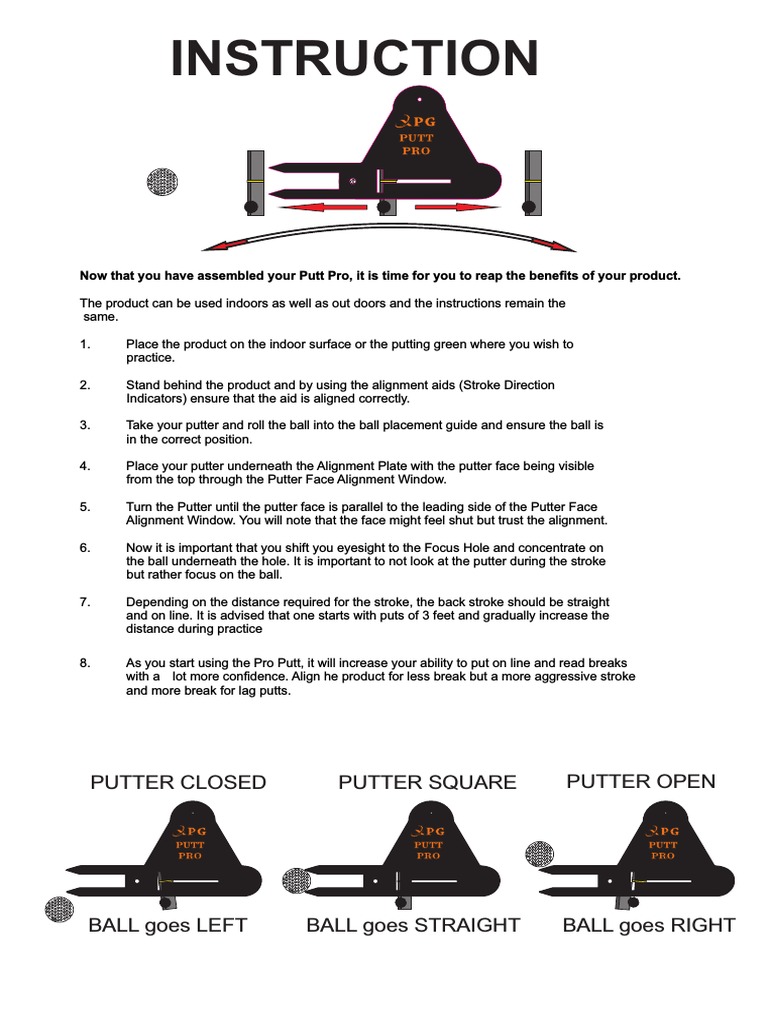 INSTRUCTION

PG
PUTT
PRO

Now that you have assembled your Putt Pro, it is time for you to reap the benefits of your product.

The product can be used indoors as well as out doors and the instructions remain the same.

1. Place the product on the indoor surface or the putting green where you wish to practice.

2. Stand behind the product and by using the alignment aids (Stroke Direction Indicators) ensure that the aid is aligned correctly.

3. Take your putter and roll the ball into the ball placement guide and ensure the ball is in the correct position.

4. Place your putter underneath the Alignment Plate with the putter face being visible from the top through the Putter Face Alignment Window.

5. Turn the Putter until the putter face is parallel to the leading side of the Putter Face Alignment Window. You will note that the face might feel shut but trust the alignment.

6. Now it is important that you shift you eyesight to the Focus Hole and concentrate on the ball underneath the hole. It is important to not look at the putter during the stroke but rather focus on the ball.

7. Depending on the distance required for the stroke, the back stroke should be straight and on line. It is advised that one starts with puts of 3 feet and gradually increase the distance during practice

8. As you start using the Pro Putt, it will increase your ability to put on line and read breaks with a lot more confidence. Align he product for less break but a more aggressive stroke and more break for lag putts.

PUTTER CLOSED

PG
PUTT
PRO

BALL goes LEFT

PUTTER SQUARE

PG
PUTT
PRO

BALL goes STRAIGHT

PUTTER OPEN

PG
PUTT
PRO

BALL goes RIGHT