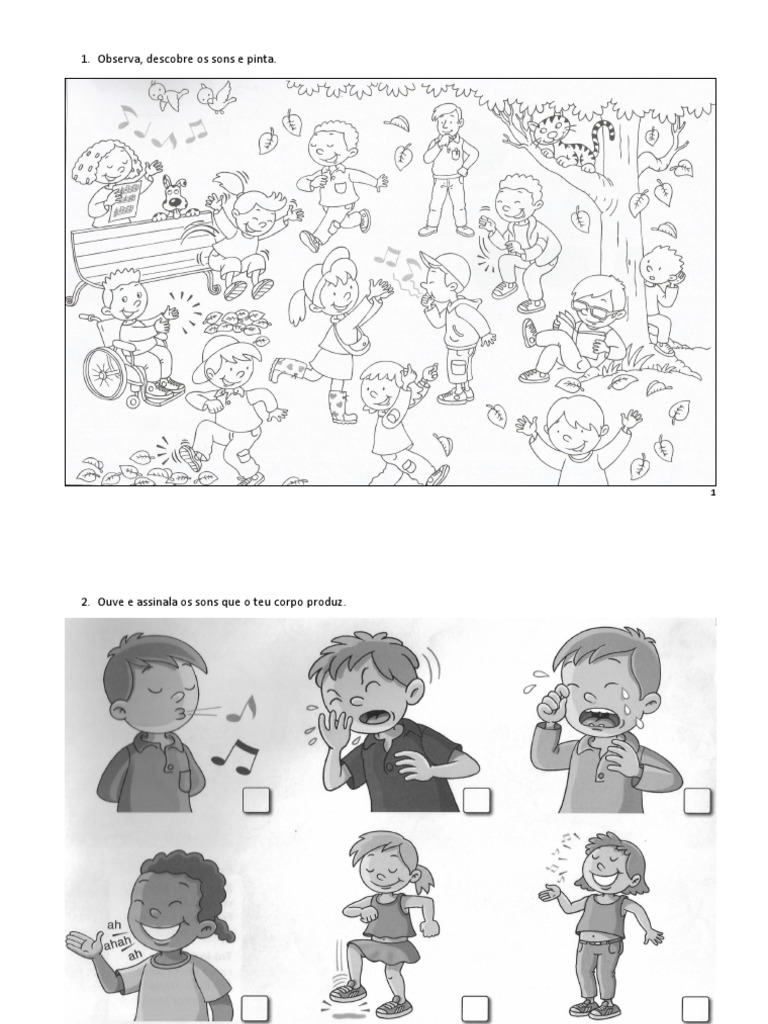 1. Observa, descobre os sons e pinta.

1

2. Ouve e assinala os sons que o teu corpo produz.

ah
ahah
ah