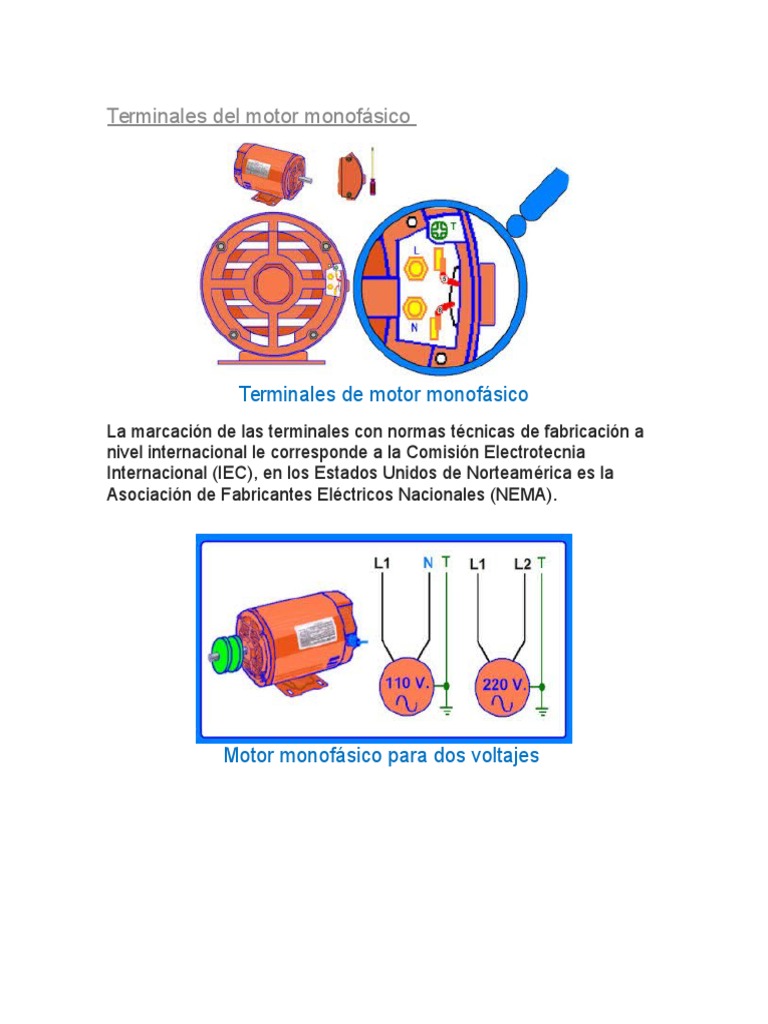 Terminales del motor monofásico

T
L
N

Terminales de motor monofásico

La marcación de las terminales con normas técnicas de fabricación a nivel internacional le corresponde a la Comisión Electrotecnia Internacional (IEC), en los Estados Unidos de Norteamérica es la Asociación de Fabricantes Eléctricos Nacionales (NEMA).

L1 N T L1 L2 T

110 V.
220 V.

Motor monofásico para dos voltajes