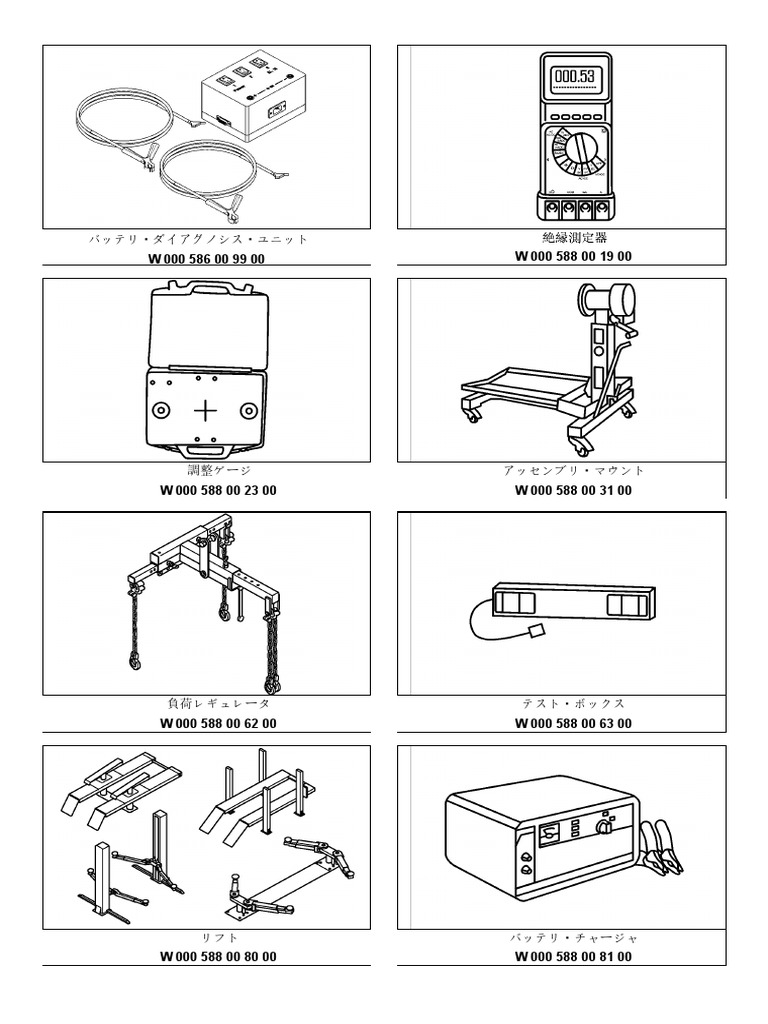 バッテリ・ダイアグノシス・ユニット
W 000 586 00 99 00

000.53

絶縁測定器
W 000 588 00 19 00

調整ゲージ
W 000 588 00 23 00

アッセンブリ・マウント
W 000 588 00 31 00

負荷レギュレータ
W 000 588 00 62 00

テスト・ボックス
W 000 588 00 63 00

リフト
W 000 588 00 80 00

バッテリ・チャージャ
W 000 588 00 81 00