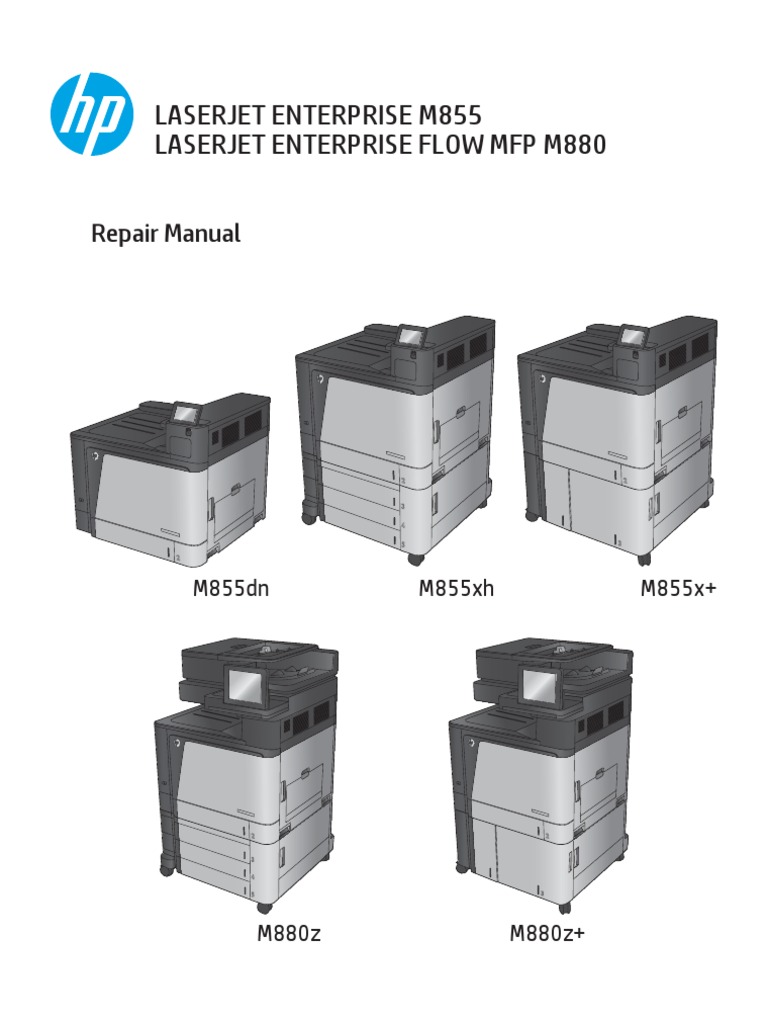 hp

LASERJET ENTERPRISE M855
LASERJET ENTERPRISE FLOW MFP M880

Repair Manual

M855dn

M855xh

M855x+

M880z

M880z+