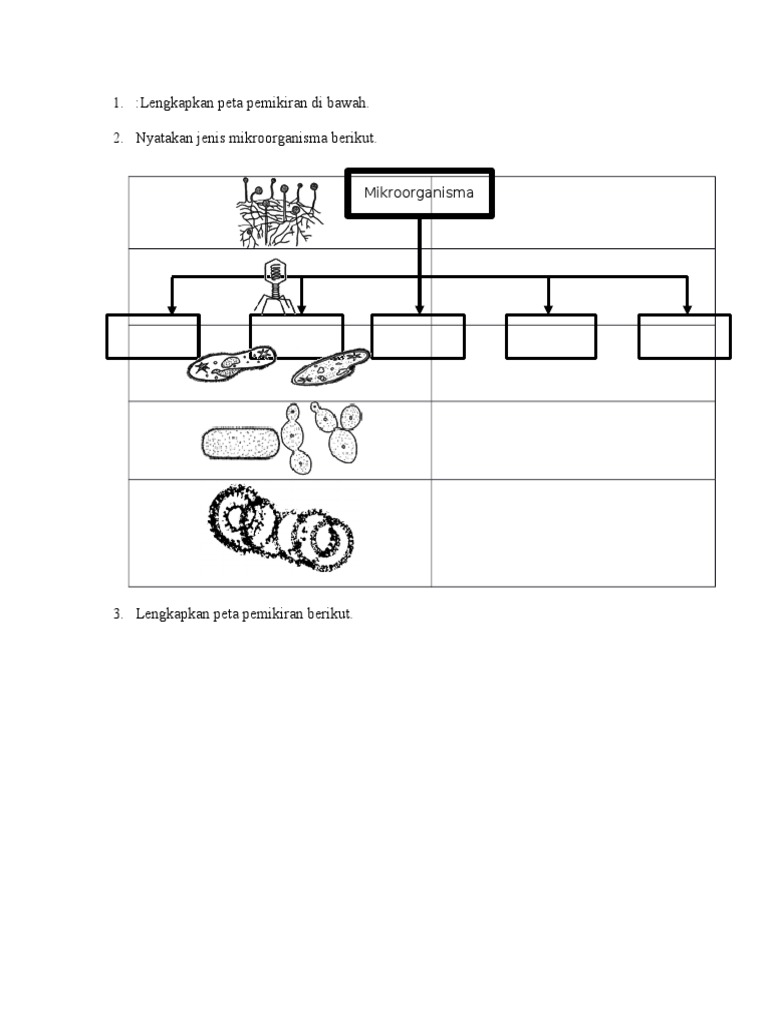 1. :Lengkapkan peta pemikiran di bawah.

2. Nyatakan jenis mikroorganisma berikut.

Mikroorganisma

3. Lengkapkan peta pemikiran berikut.