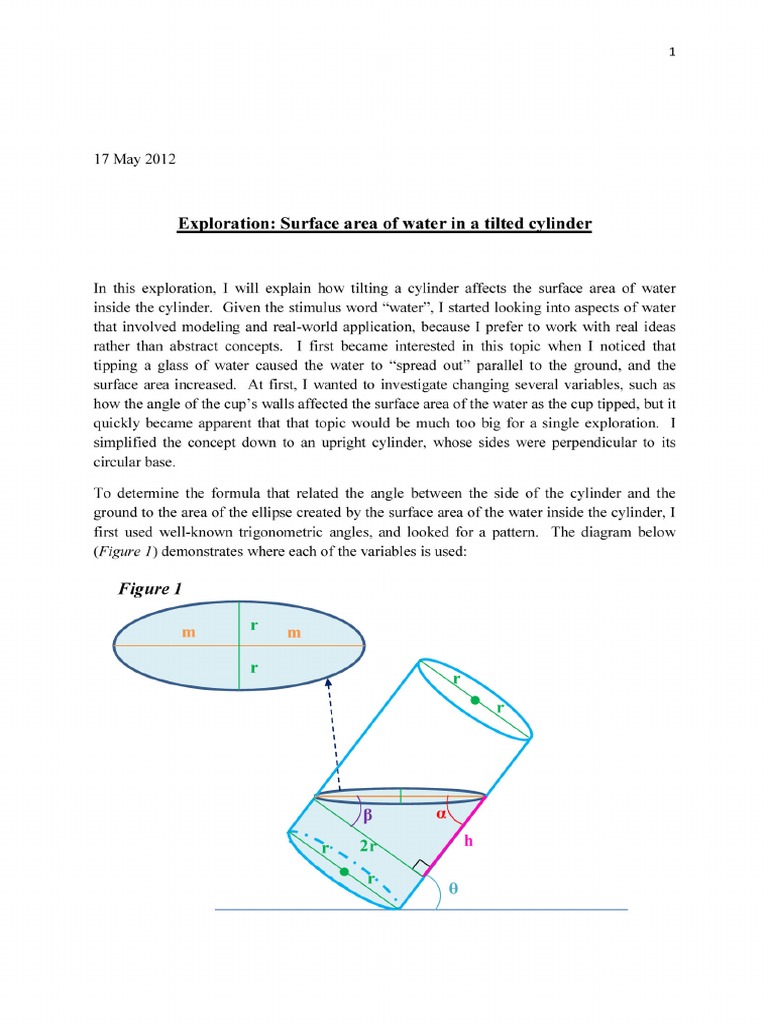 1

17 May 2012

Exploration: Surface area of water in a tilted cylinder

In this exploration, I will explain how tilting a cylinder affects the surface area of water inside the cylinder. Given the stimulus word "water", I started looking into aspects of water that involved modeling and real-world application, because I prefer to work with real ideas rather than abstract concepts. I first became interested in this topic when I noticed that tipping a glass of water caused the water to "spread out" parallel to the ground, and the surface area increased. At first, I wanted to investigate changing several variables, such as how the angle of the cup's walls affected the surface area of the water as the cup tipped, but it quickly became apparent that that topic would be much too big for a single exploration. I simplified the concept down to an upright cylinder, whose sides were perpendicular to its circular base.

To determine the formula that related the angle between the side of the cylinder and the ground to the area of the ellipse created by the surface area of the water inside the cylinder, I first used well-known trigonometric angles, and looked for a pattern. The diagram below (Figure 1) demonstrates where each of the variables is used:

Figure 1

m r m
r

r
r

β
α
h
r 2r
r
θ