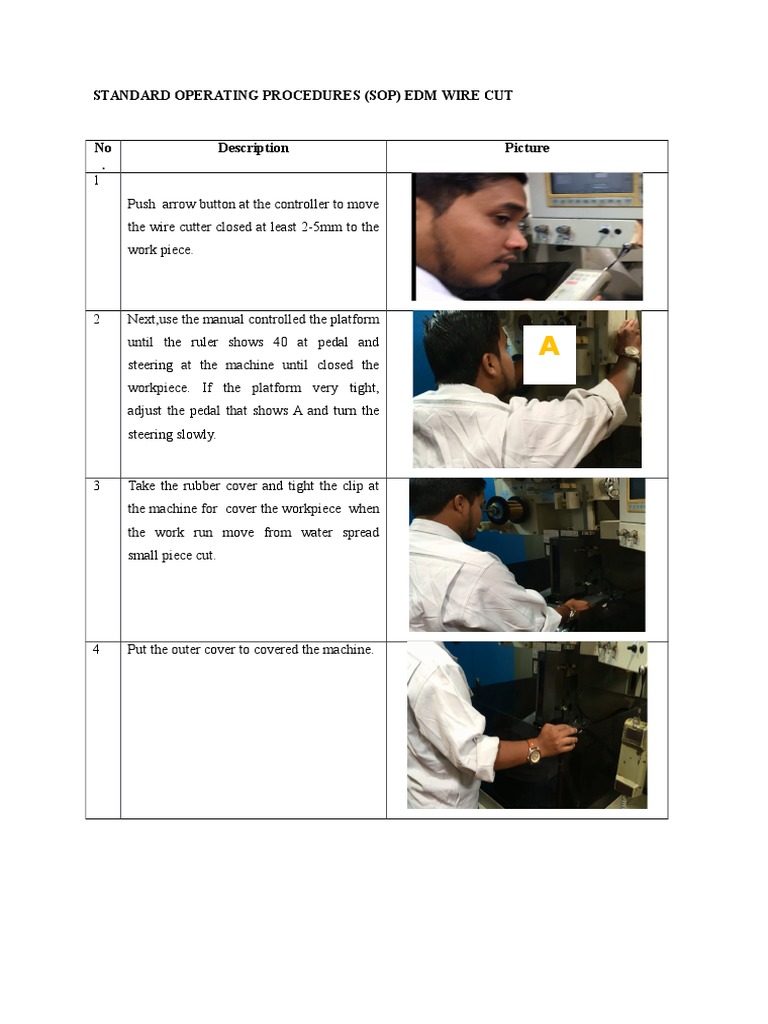 STANDARD OPERATING PROCEDURES (SOP) EDM WIRE CUT

| No. | Description | Picture |
|---|---|---|
| 1 | Push arrow button at the controller to move the wire cutter closed at least 2-5mm to the work piece. | |
| 2 | Next,use the manual controlled the platform until the ruler shows 40 at pedal and steering at the machine until closed the workpiece. If the platform very tight, adjust the pedal that shows A and turn the steering slowly. | A |
| 3 | Take the rubber cover and tight the clip at the machine for cover the workpiece when the work run move from water spread small piece cut. | |
| 4 | Put the outer cover to covered the machine. | |