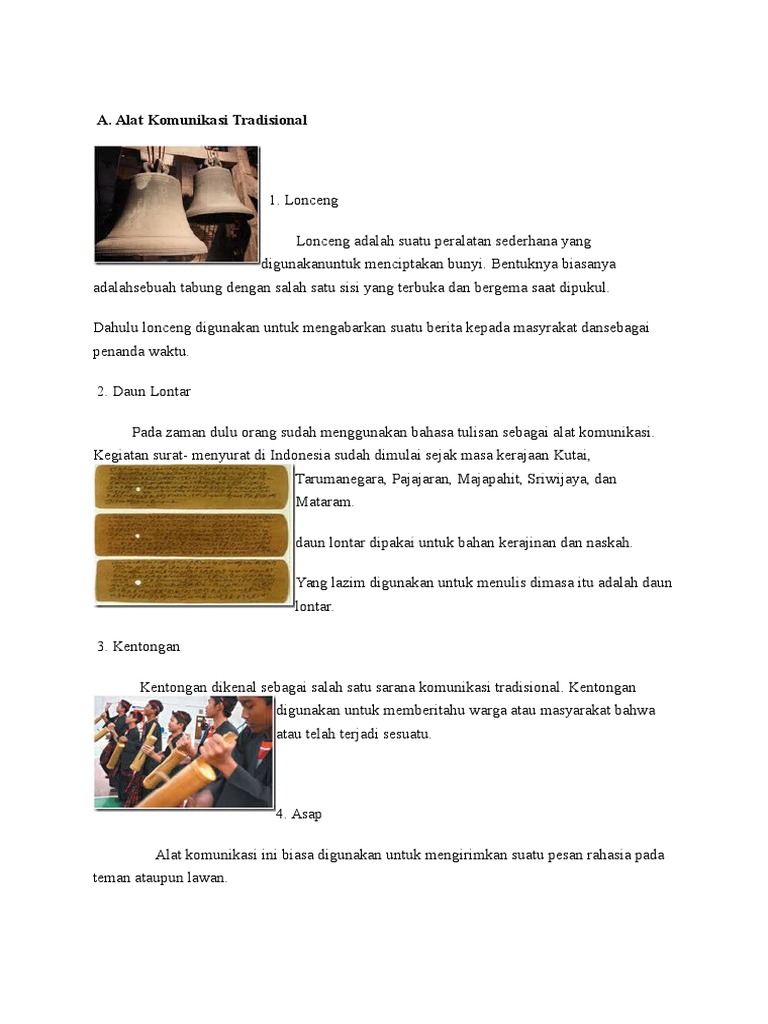 A. Alat Komunikasi Tradisional

1. Lonceng

Lonceng adalah suatu peralatan sederhana yang digunakanuntuk menciptakan bunyi. Bentuknya biasanya adalahsebuah tabung dengan salah satu sisi yang terbuka dan bergema saat dipukul.

Dahulu lonceng digunakan untuk mengabarkan suatu berita kepada masyrakat dansebagai penanda waktu.

2. Daun Lontar

Pada zaman dulu orang sudah menggunakan bahasa tulisan sebagai alat komunikasi. Kegiatan surat- menyurat di Indonesia sudah dimulai sejak masa kerajaan Kutai, Tarumanegara, Pajajaran, Majapahit, Sriwijaya, dan Mataram.

daun lontar dipakai untuk bahan kerajinan dan naskah.

Yang lazim digunakan untuk menulis dimasa itu adalah daun lontar.

3. Kentongan

Kentongan dikenal sebagai salah satu sarana komunikasi tradisional. Kentongan digunakan untuk memberitahu warga atau masyarakat bahwa atau telah terjadi sesuatu.

4. Asap

Alat komunikasi ini biasa digunakan untuk mengirimkan suatu pesan rahasia pada teman ataupun lawan.