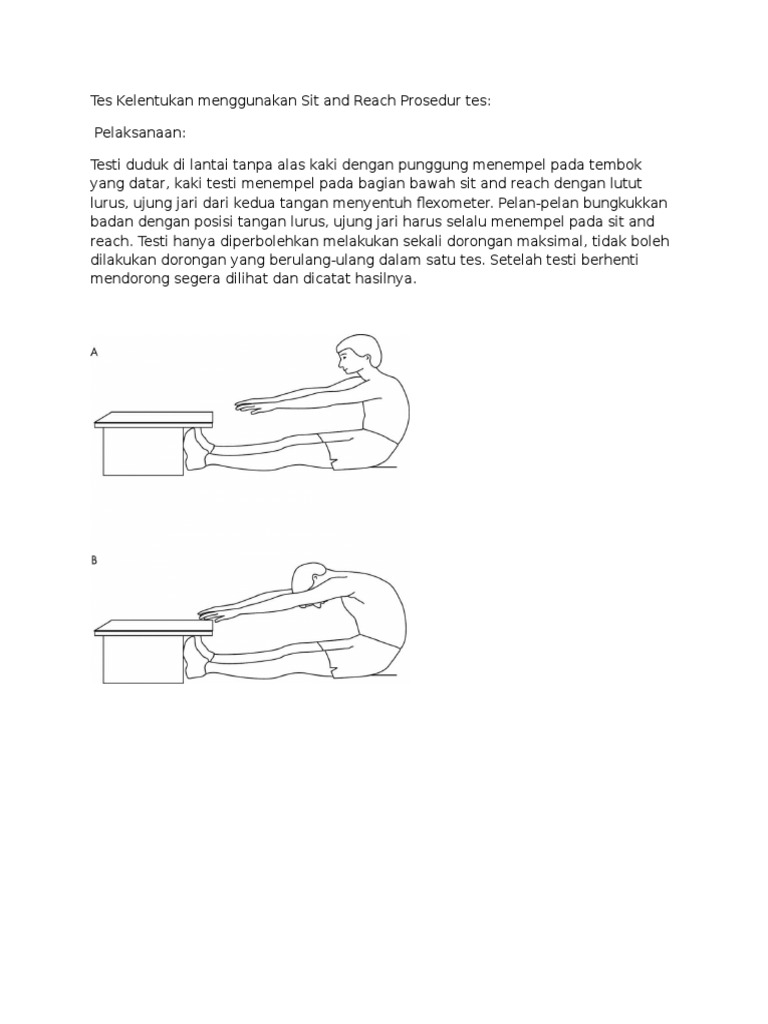 Tes Kelentukan menggunakan Sit and Reach Prosedur tes:

Pelaksanaan:

Testi duduk di lantai tanpa alas kaki dengan punggung menempel pada tembok yang datar, kaki testi menempel pada bagian bawah sit and reach dengan lutut lurus, ujung jari dari kedua tangan menyentuh flexometer. Pelan-pelan bungkukkan badan dengan posisi tangan lurus, ujung jari harus selalu menempel pada sit and reach. Testi hanya diperbolehkan melakukan sekali dorongan maksimal, tidak boleh dilakukan dorongan yang berulang-ulang dalam satu tes. Setelah testi berhenti mendorong segera dilihat dan dicatat hasilnya.

A

B