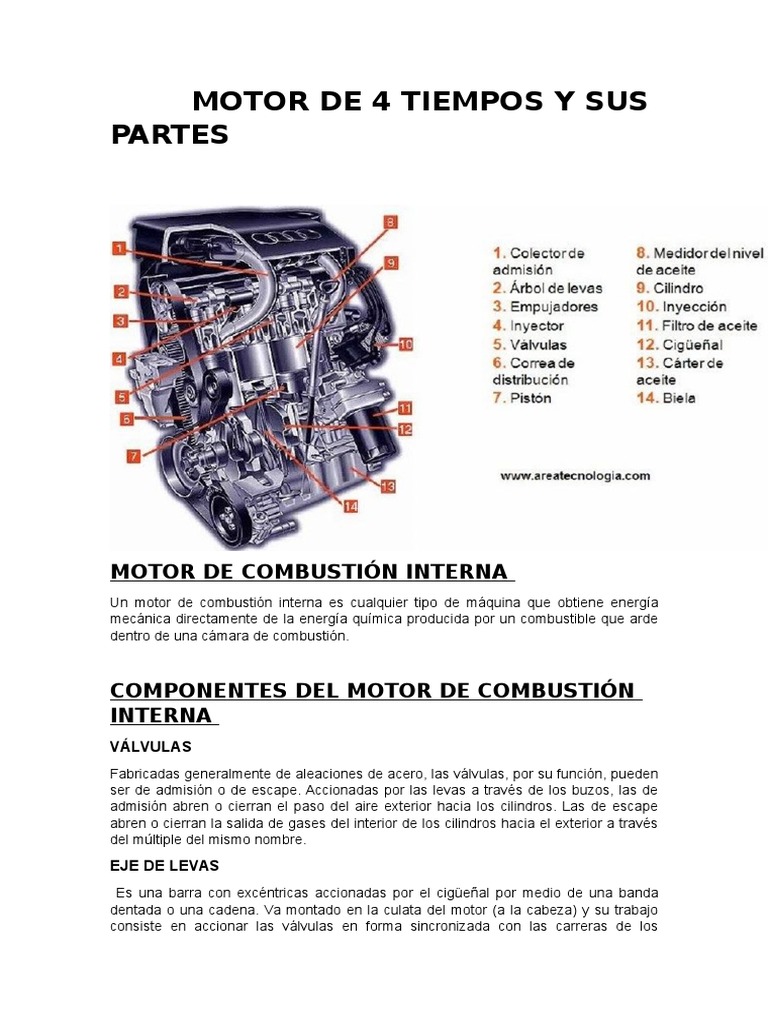 MOTOR DE 4 TIEMPOS Y SUS PARTES

1
2
3
4
5
6
7
8
9
10
11
12
13
14

1. Colector de admisión
2. Árbol de levas
3. Empujadores
4. Inyector
5. Válvulas
6. Correa de distribución
7. Pistón
8. Medidor del nivel de aceite
9. Cilindro
10. Inyección
11. Filtro de aceite
12. Cigüeñal
13. Cárter de aceite
14. Biela

www.areatecnologia.com

MOTOR DE COMBUSTIÓN INTERNA

Un motor de combustión interna es cualquier tipo de máquina que obtiene energía mecánica directamente de la energía química producida por un combustible que arde dentro de una cámara de combustión.

COMPONENTES DEL MOTOR DE COMBUSTIÓN INTERNA

VÁLVULAS

Fabricadas generalmente de aleaciones de acero, las válvulas, por su función, pueden ser de admisión o de escape. Accionadas por las levas a través de los buzos, las de admisión abren o cierran el paso del aire exterior hacia los cilindros. Las de escape abren o cierran la salida de gases del interior de los cilindros hacia el exterior a través del múltiple del mismo nombre.

EJE DE LEVAS

Es una barra con excéntricas accionadas por el cigüeñal por medio de una banda dentada o una cadena. Va montado en la culata del motor (a la cabeza) y su trabajo consiste en accionar las válvulas en forma sincronizada con las carreras de los