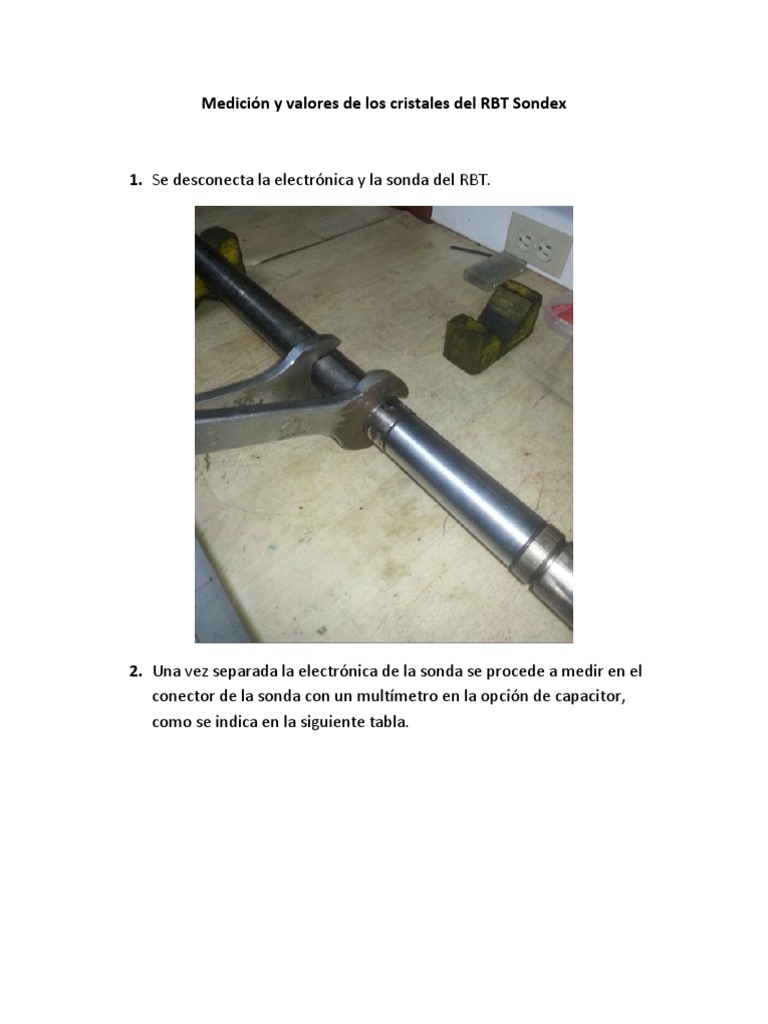 Medición y valores de los cristales del RBT Sondex

1. Se desconecta la electrónica y la sonda del RBT.

2. Una vez separada la electrónica de la sonda se procede a medir en el conector de la sonda con un multímetro en la opción de capacitor, como se indica en la siguiente tabla.