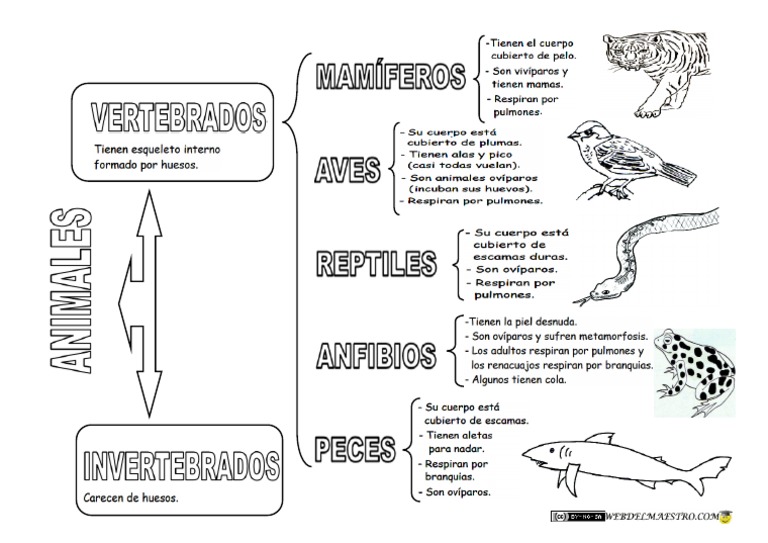 ANIMALES

VERTEBRADOS

Tienen esqueleto interno formado por huesos.

INVERTEBRADOS

Carecen de huesos.

MAMÍFEROS

-Tienen el cuerpo cubierto de pelo.
- Son vivíparos y tienen mamas.
- Respiran por pulmones.

AVES

- Su cuerpo está cubierto de plumas.
- Tienen alas y pico (casi todas vuelan).
- Son animales ovíparos (incuban sus huevos).
- Respiran por pulmones.

REPTILES

- Su cuerpo está cubierto de escamas duras.
- Son ovíparos.
- Respiran por pulmones.

ANFIBIOS

-Tienen la piel desnuda.
- Son ovíparos y sufren metamorfosis.
- Los adultos respiran por pulmones y los renacuajos respiran por branquias.
- Algunos tienen cola.

PECES

- Su cuerpo está cubierto de escamas.
- Tienen aletas para nadar.
- Respiran por branquias.
- Son ovíparos.

(cc) BY-NC-SA WEBDELMAESTRO.COM