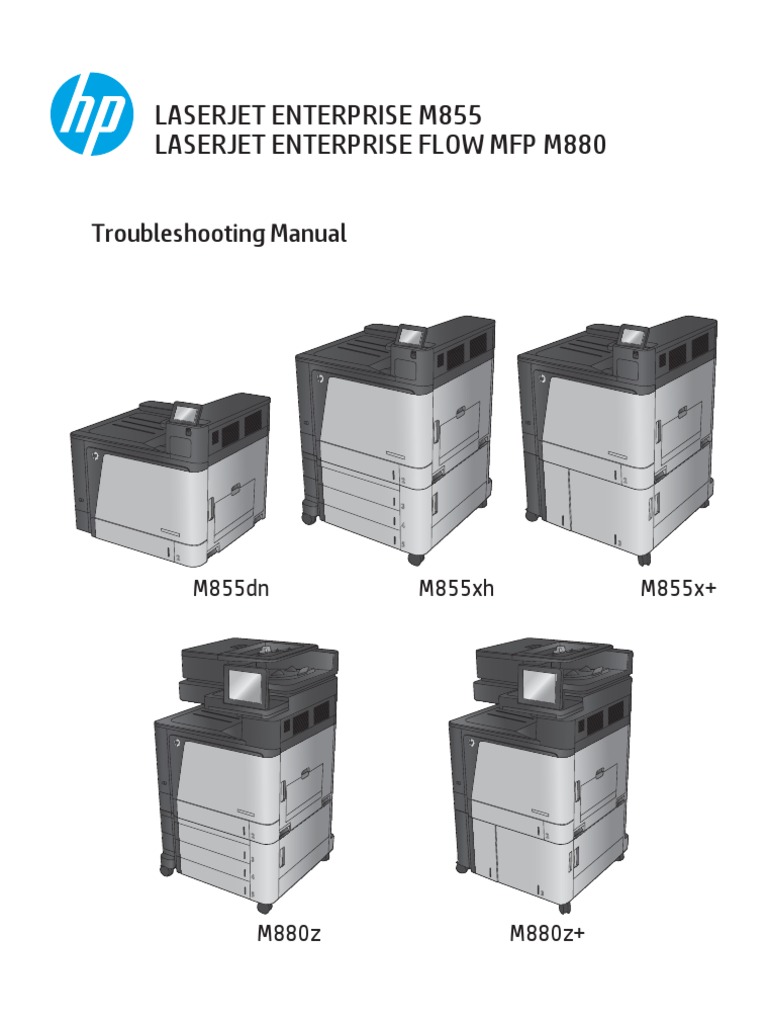 hp

LASERJET ENTERPRISE M855
LASERJET ENTERPRISE FLOW MFP M880

Troubleshooting Manual

M855dn

M855xh

M855x+

M880z

M880z+