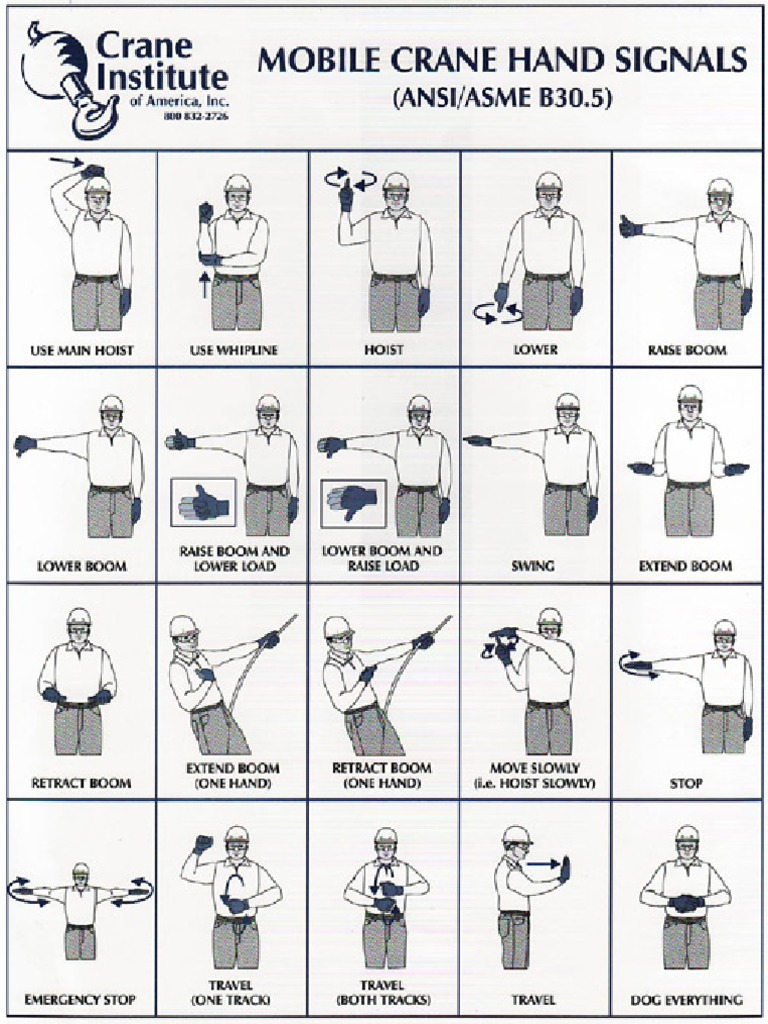 Crane Institute of America, Inc.
800 832-2726

MOBILE CRANE HAND SIGNALS
(ANSI/ASME B30.5)

| USE MAIN HOIST | USE WHIPLINE | HOIST | LOWER | RAISE BOOM |
|---|---|---|---|---|
| LOWER BOOM | RAISE BOOM AND LOWER LOAD | LOWER BOOM AND RAISE LOAD | SWING | EXTEND BOOM |
| RETRACT BOOM | EXTEND BOOM (ONE HAND) | RETRACT BOOM (ONE HAND) | MOVE SLOWLY (i.e. HOIST SLOWLY) | STOP |
| EMERGENCY STOP | TRAVEL (ONE TRACK) | TRAVEL (BOTH TRACKS) | TRAVEL | DOG EVERYTHING |