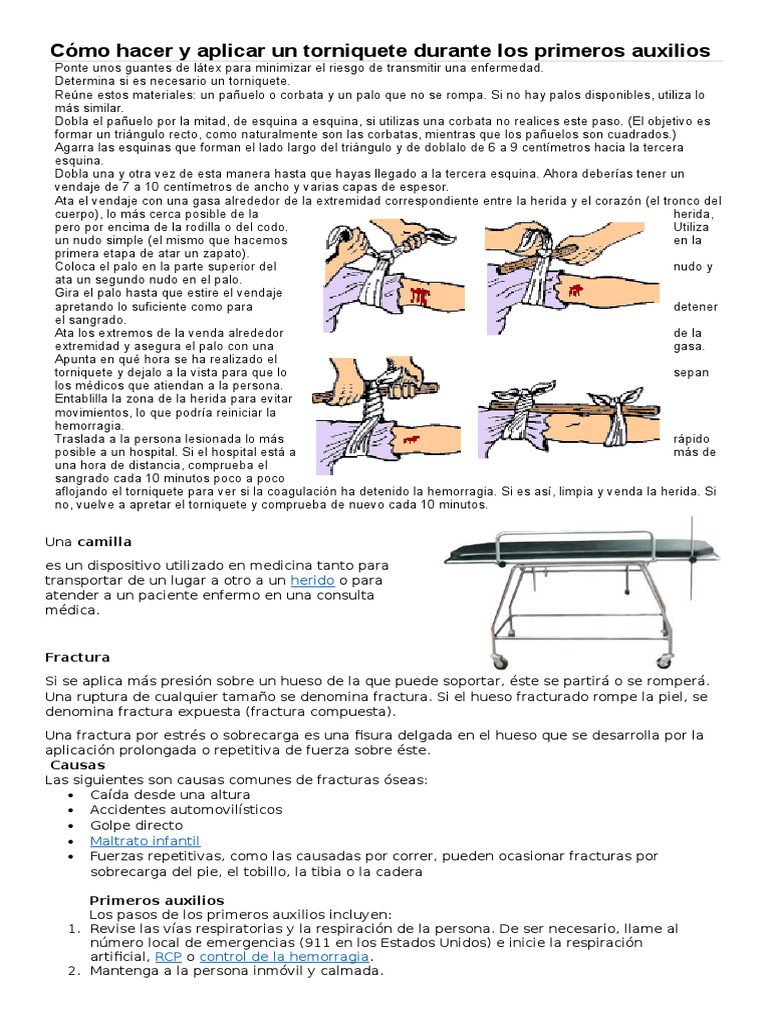 Cómo hacer y aplicar un torniquete durante los primeros auxilios

Ponte unos guantes de látex para minimizar el riesgo de transmitir una enfermedad.
Determina si es necesario un torniquete.
Reúne estos materiales: un pañuelo o corbata y un palo que no se rompa. Si no hay palos disponibles, utiliza lo más similar.
Dobla el pañuelo por la mitad, de esquina a esquina, si utilizas una corbata no realices este paso. (El objetivo es formar un triángulo recto, como naturalmente son las corbatas, mientras que los pañuelos son cuadrados.)
Agarra las esquinas que forman el lado largo del triángulo y de doblalo de 6 a 9 centímetros hacia la tercera esquina.
Dobla una y otra vez de esta manera hasta que hayas llegado a la tercera esquina. Ahora deberías tener un vendaje de 7 a 10 centímetros de ancho y varias capas de espesor.
Ata el vendaje con una gasa alrededor de la extremidad correspondiente entre la herida y el corazón (el tronco del cuerpo), lo más cerca posible de la herida, pero por encima de la rodilla o del codo. Utiliza un nudo simple (el mismo que hacemos en la primera etapa de atar un zapato).
Coloca el palo en la parte superior del nudo y ata un segundo nudo en el palo.
Gira el palo hasta que estire el vendaje apretando lo suficiente como para detener el sangrado.
Ata los extremos de la venda alrededor de la extremidad y asegura el palo con una gasa.
Apunta en qué hora se ha realizado el torniquete y dejalo a la vista para que lo sepan los médicos que atiendan a la persona.
Entablilla la zona de la herida para evitar movimientos, lo que podría reiniciar la hemorragia.
Traslada a la persona lesionada lo más rápido posible a un hospital. Si el hospital está a más de una hora de distancia, comprueba el sangrado cada 10 minutos poco a poco aflojando el torniquete para ver si la coagulación ha detenido la hemorragia. Si es así, limpia y venda la herida. Si no, vuelve a apretar el torniquete y comprueba de nuevo cada 10 minutos.

Una camilla

es un dispositivo utilizado en medicina tanto para transportar de un lugar a otro a un herido o para atender a un paciente enfermo en una consulta médica.

Fractura

Si se aplica más presión sobre un hueso de la que puede soportar, éste se partirá o se romperá. Una ruptura de cualquier tamaño se denomina fractura. Si el hueso fracturado rompe la piel, se denomina fractura expuesta (fractura compuesta).

Una fractura por estrés o sobrecarga es una fisura delgada en el hueso que se desarrolla por la aplicación prolongada o repetitiva de fuerza sobre éste.
Causas
Las siguientes son causas comunes de fracturas óseas:
• Caída desde una altura
• Accidentes automovilísticos
• Golpe directo
• Maltrato infantil
• Fuerzas repetitivas, como las causadas por correr, pueden ocasionar fracturas por sobrecarga del pie, el tobillo, la tibia o la cadera

Primeros auxilios
Los pasos de los primeros auxilios incluyen:
1. Revise las vías respiratorias y la respiración de la persona. De ser necesario, llame al número local de emergencias (911 en los Estados Unidos) e inicie la respiración artificial, RCP o control de la hemorragia.
2. Mantenga a la persona inmóvil y calmada.