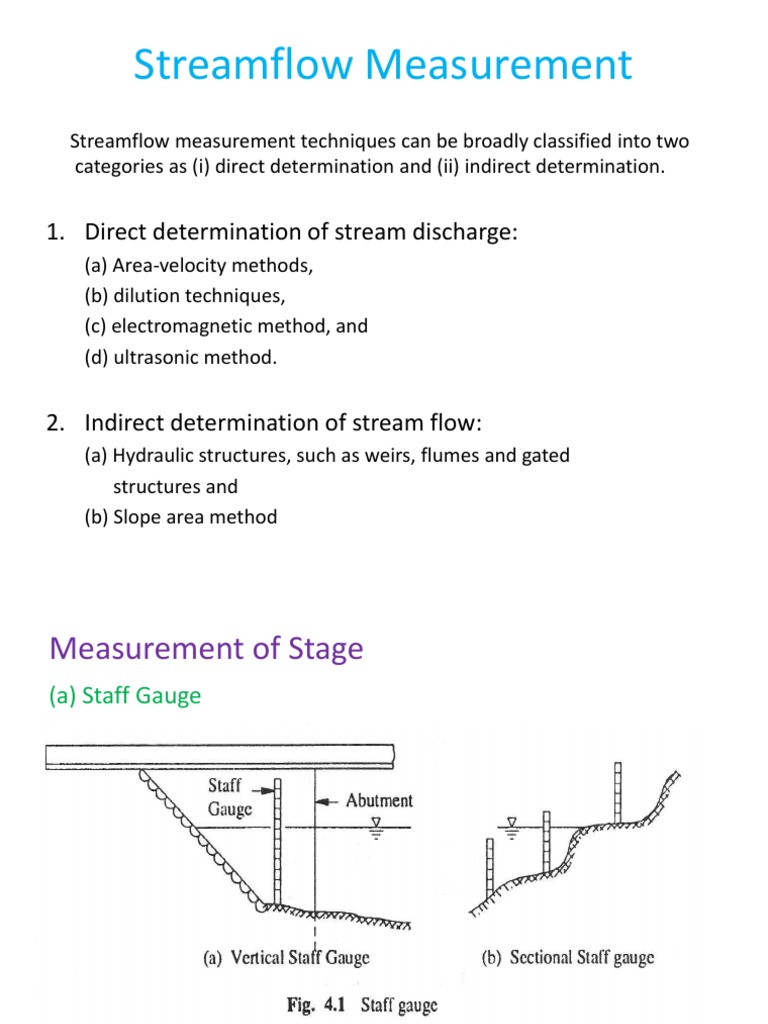 Streamflow Measurement

Streamflow measurement techniques can be broadly classified into two categories as (i) direct determination and (ii) indirect determination.

1. Direct determination of stream discharge:

(a) Area-velocity methods,
(b) dilution techniques,
(c) electromagnetic method, and
(d) ultrasonic method.

2. Indirect determination of stream flow:

(a) Hydraulic structures, such as weirs, flumes and gated structures and
(b) Slope area method

Measurement of Stage

(a) Staff Gauge

Staff Gauge

Abutment

(a) Vertical Staff Gauge

(b) Sectional Staff gauge

Fig. 4.1 Staff gauge