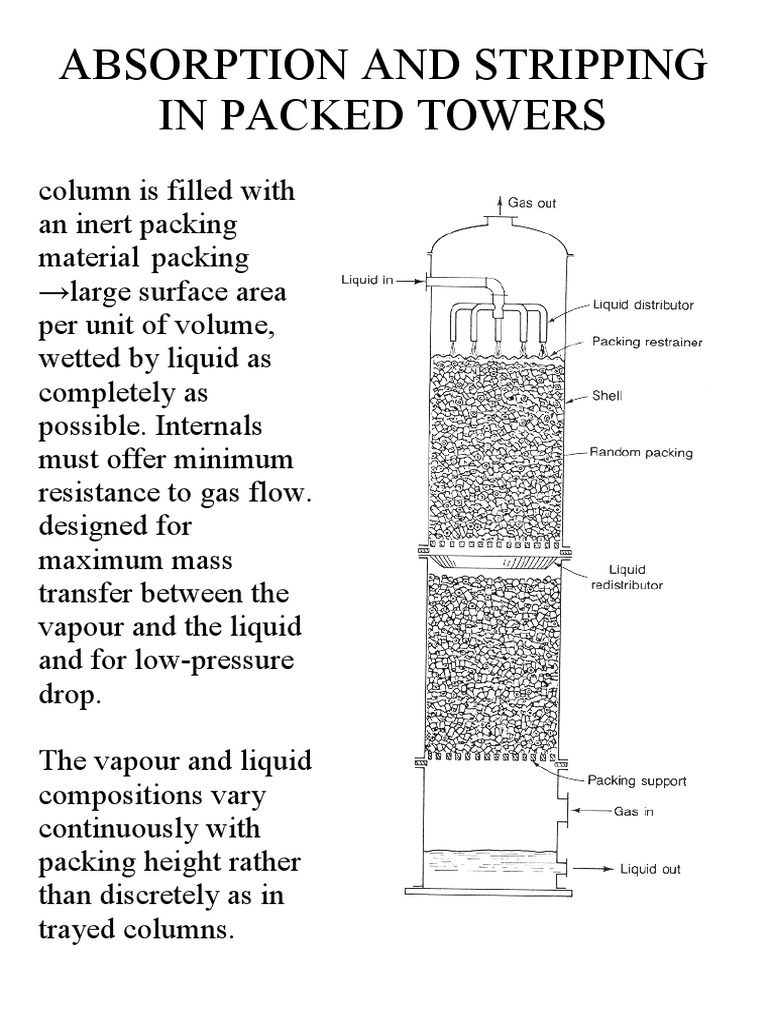 ABSORPTION AND STRIPPING IN PACKED TOWERS

column is filled with an inert packing material packing →large surface area per unit of volume, wetted by liquid as completely as possible. Internals must offer minimum resistance to gas flow. designed for maximum mass transfer between the vapour and the liquid and for low-pressure drop.

The vapour and liquid compositions vary continuously with packing height rather than discretely as in trayed columns.

Gas out
Liquid in
Liquid distributor
Packing restrainer
Shell
Random packing
Liquid redistributor
Packing support
Gas in
Liquid out