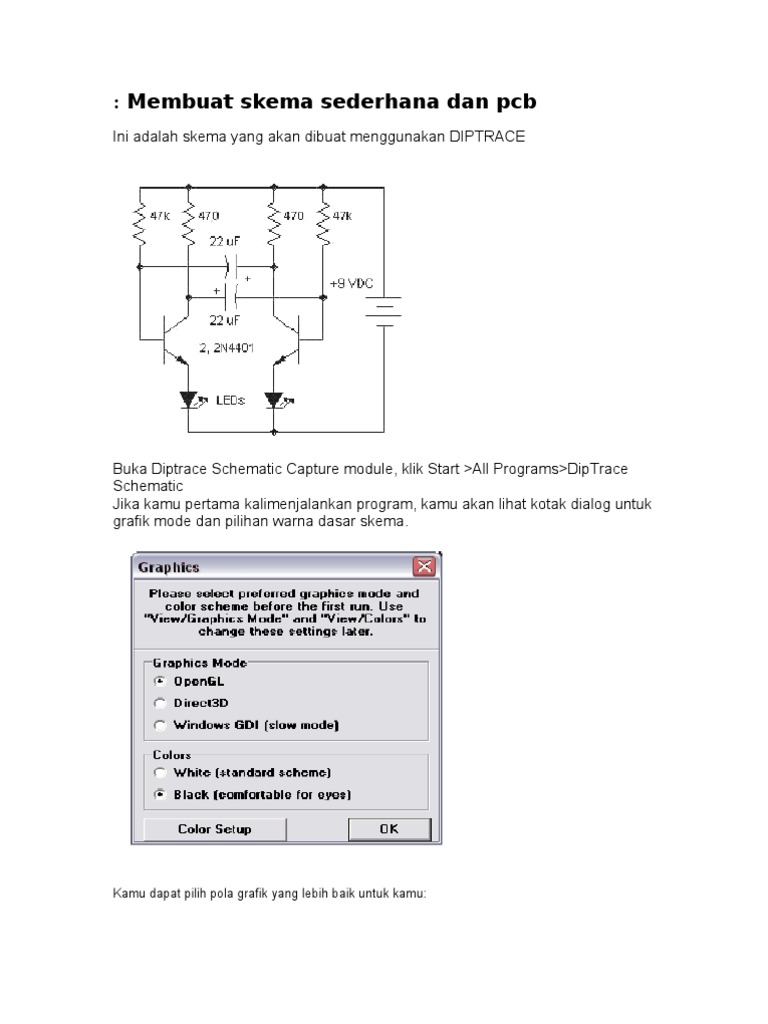 : Membuat skema sederhana dan pcb

Ini adalah skema yang akan dibuat menggunakan DIPTRACE

47k
470
470
47k
22 uF
+
+
22 uF
+9 VDC
2, 2N4401
LEDs

Buka Diptrace Schematic Capture module, klik Start >All Programs>DipTrace Schematic
Jika kamu pertama kalimenjalankan program, kamu akan lihat kotak dialog untuk grafik mode dan pilihan warna dasar skema.

Graphics
Please select preferred graphics mode and color scheme before the first run. Use "View/Graphics Mode" and "View/Colors" to change these settings later.
Graphics Mode
OpenGL
Direct3D
Windows GDI (slow mode)
Colors
White (standard scheme)
Black (comfortable for eyes)
Color Setup
OK

Kamu dapat pilih pola grafik yang lebih baik untuk kamu: