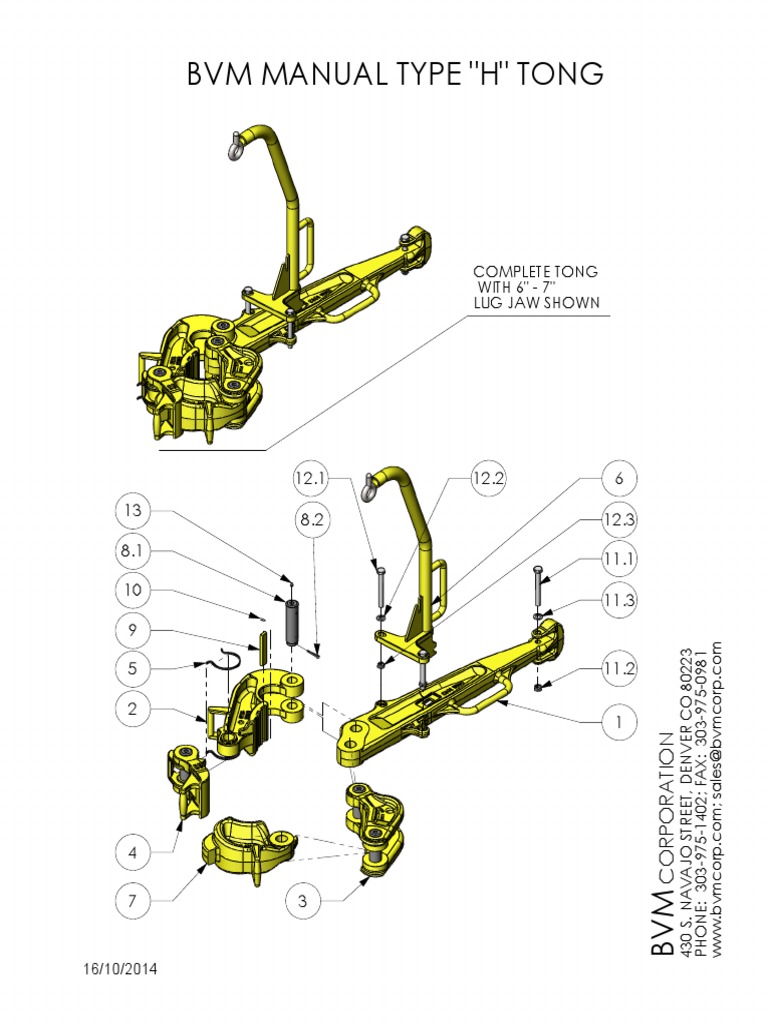 BVM MANUAL TYPE "H" TONG

COMPLETE TONG WITH 6" - 7" LUG JAW SHOWN

12.1
12.2
6
13
8.2
12.3
8.1
11.1
10
11.3
9
5
11.2
2
1
4
7
3

BVM CORPORATION
430 S. NAVAJO STREET, DENVER CO 80223
PHONE: 303-975-1402; FAX: 303-975-0981
www.bvmcorp.com; sales@bvmcorp.com

16/10/2014