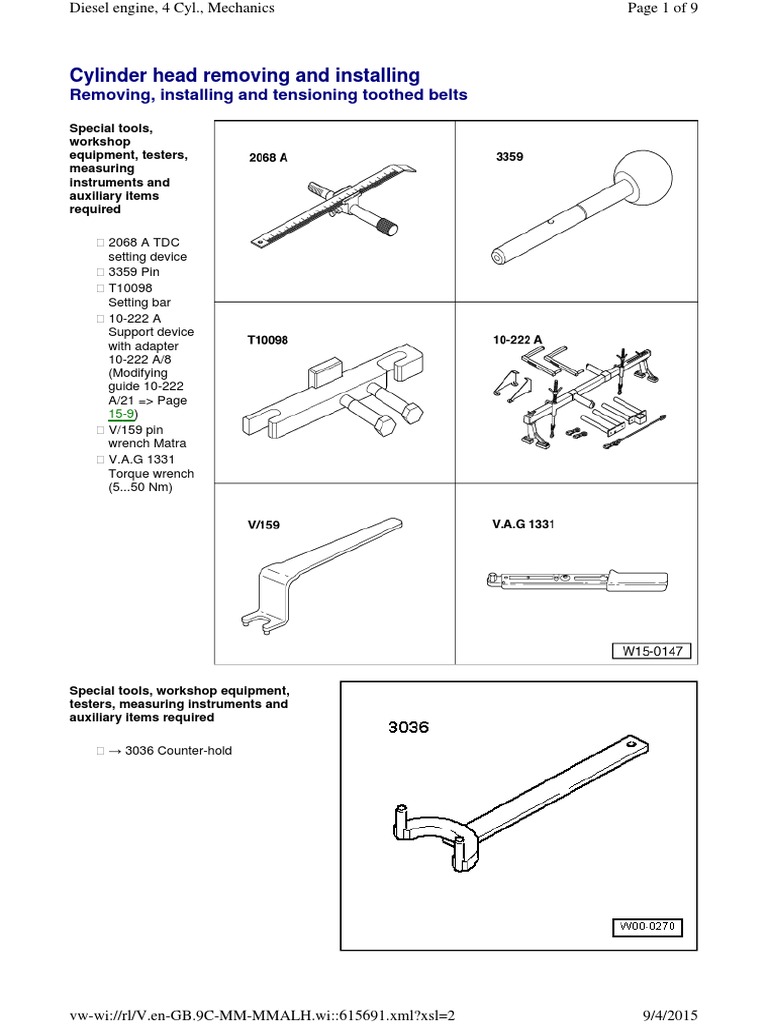 Diesel engine, 4 Cyl., Mechanics

Page 1 of 9

Cylinder head removing and installing
Removing, installing and tensioning toothed belts

Special tools, workshop equipment, testers, measuring instruments and auxiliary items required

□ 2068 A TDC setting device
□ 3359 Pin
□ T10098 Setting bar
□ 10-222 A Support device with adapter 10-222 A/8 (Modifying guide 10-222 A/21 => Page 15-9)
□ V/159 pin wrench Matra
□ V.A.G 1331 Torque wrench (5...50 Nm)

2068 A

3359

T10098

10-222 A

V/159

V.A.G 1331

W15-0147

Special tools, workshop equipment, testers, measuring instruments and auxiliary items required

□ → 3036 Counter-hold

3036

W00-0270

vw-wi://rl/V.en-GB.9C-MM-MMALH.wi::615691.xml?xsl=2

9/4/2015